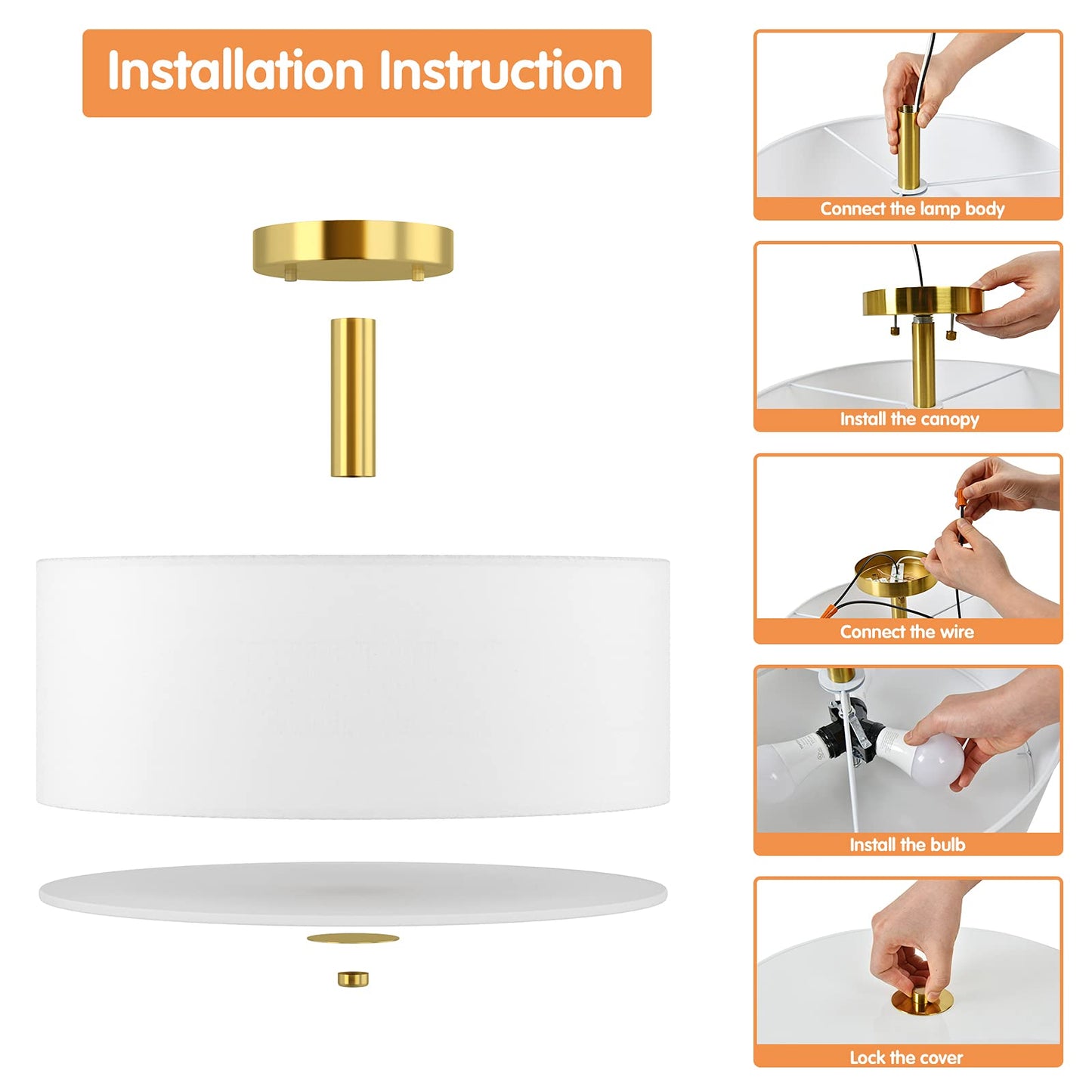 Installation Instruction

Connect the lamp body

Install the canopy

Connect the wire

Install the bulb

Lock the cover