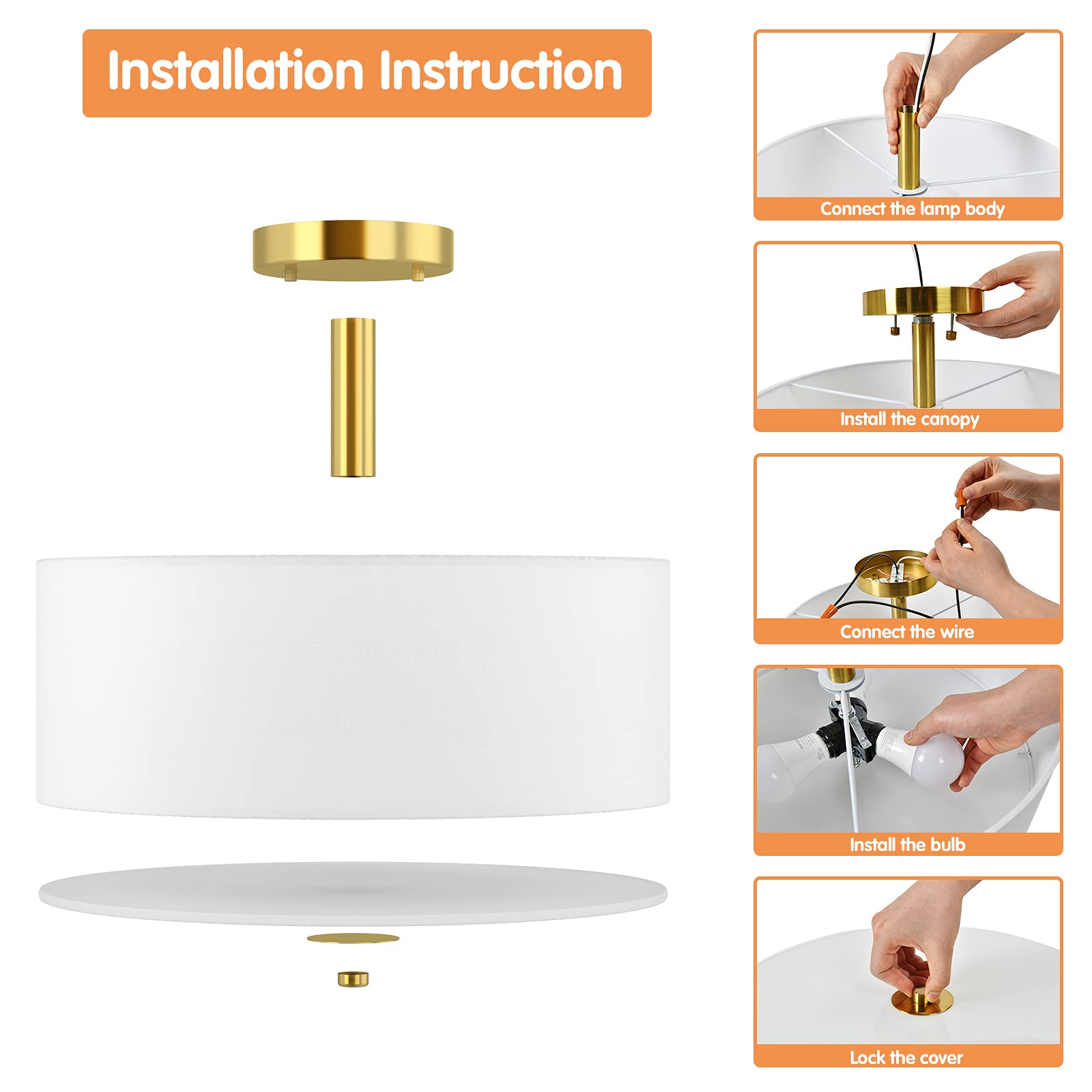 Installation Instruction

Connect the lamp body

Install the canopy

Connect the wire

Install the bulb

Lock the cover