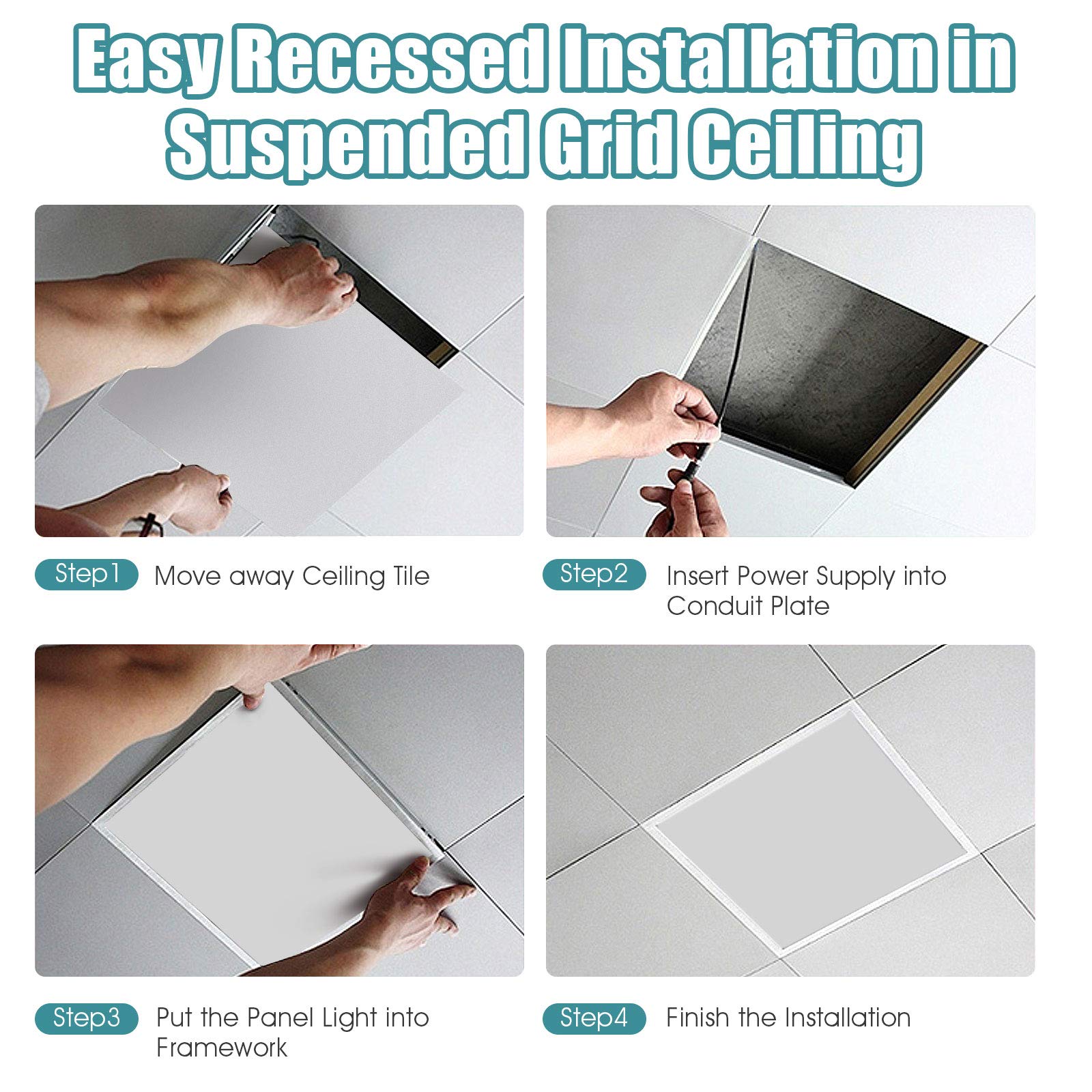 Easy Recessed Installation in Suspended Grid Ceiling

Step1 Move away Ceiling Tile

Step2 Insert Power Supply into Conduit Plate

Step3 Put the Panel Light into Framework

Step4 Finish the Installation