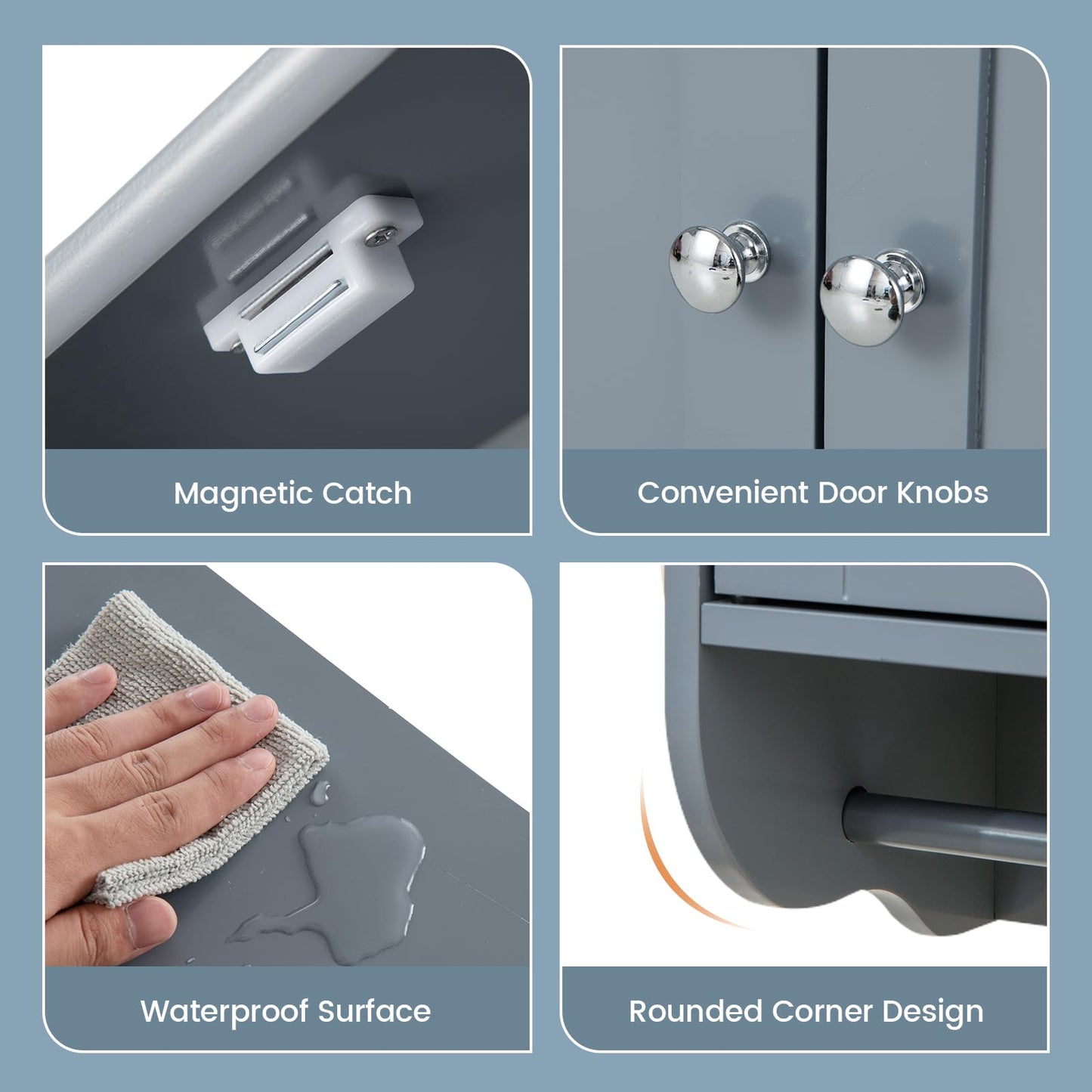 Magnetic Catch

Convenient Door Knobs

Waterproof Surface

Rounded Corner Design