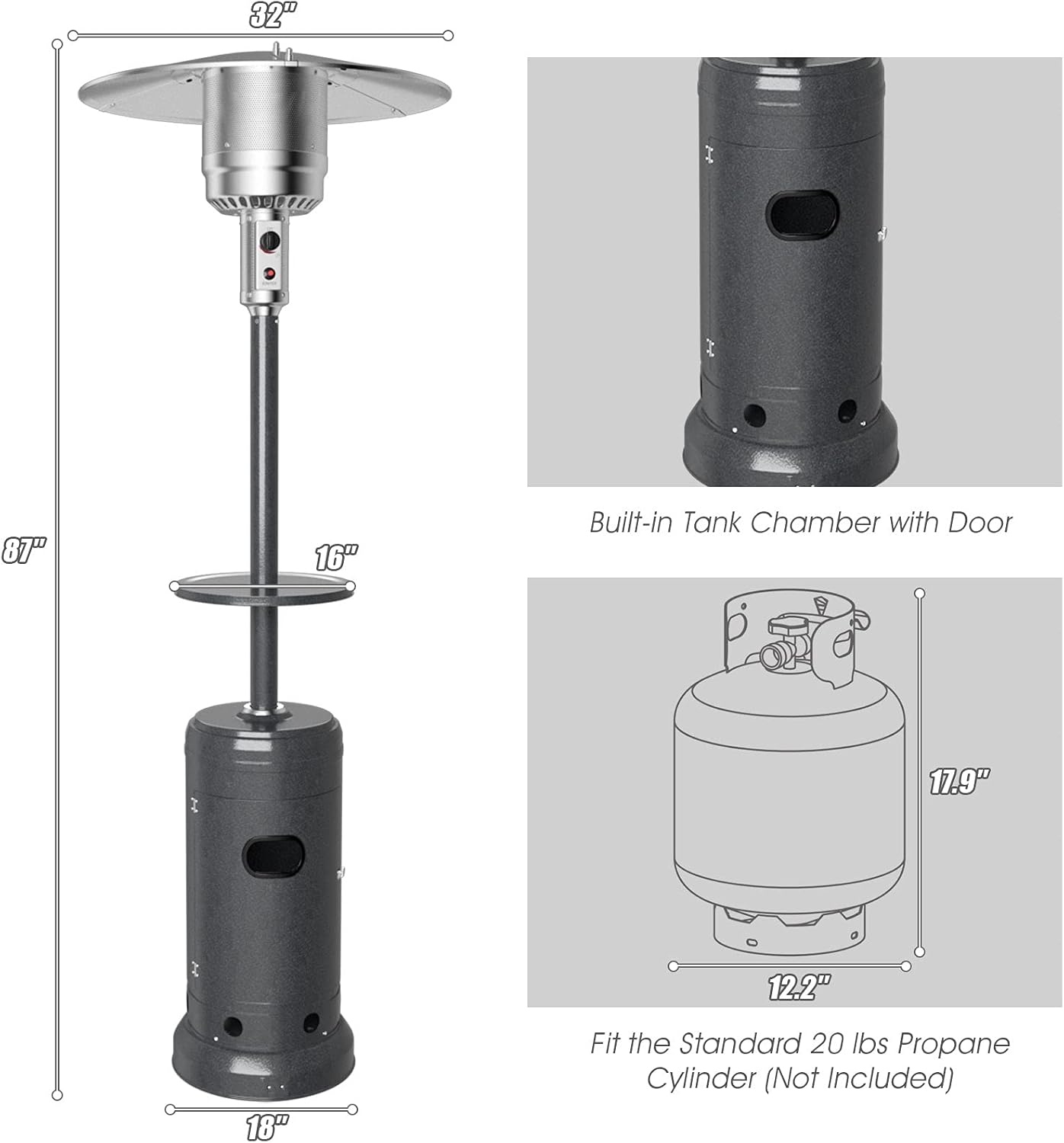 32"

87"

16"

18"

Built-in Tank Chamber with Door

17.9"

12.2"

Fit the Standard 20 lbs Propane Cylinder (Not Included)