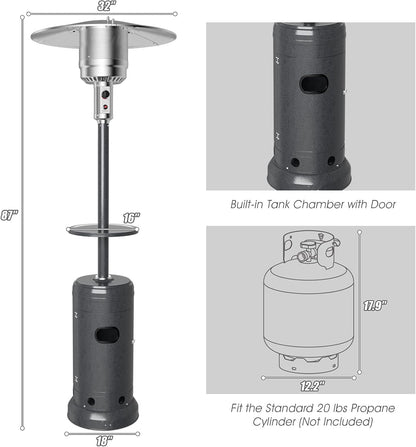 32"

87"

16"

18"

Built-in Tank Chamber with Door

17.9"

12.2"

Fit the Standard 20 lbs Propane Cylinder (Not Included)