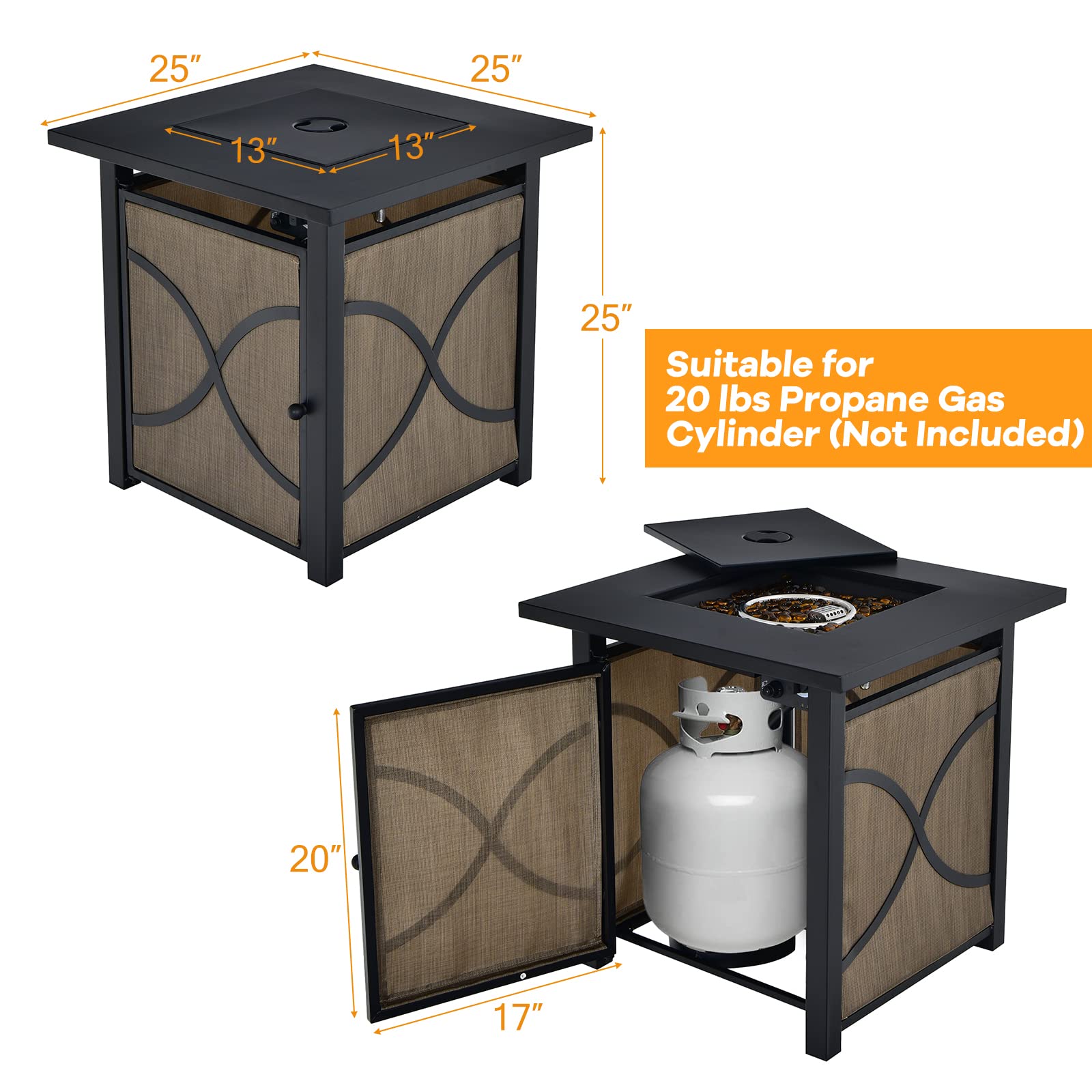 25″
25″
13″
13″
25″

Suitable for 20 lbs Propane Gas Cylinder (Not Included)

20″
17″