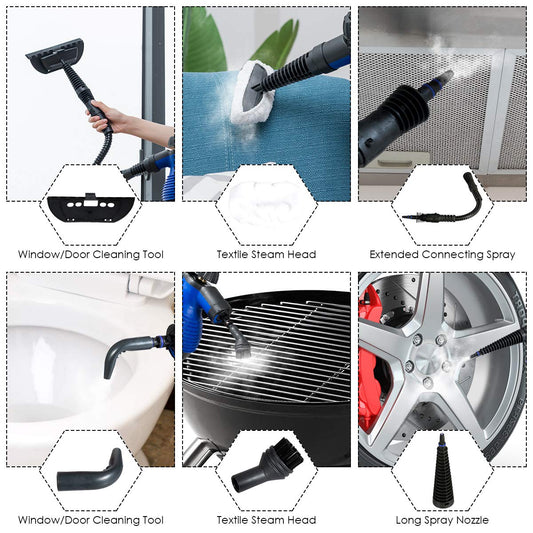 Window/Door Cleaning Tool

Textile Steam Head

Extended Connecting Spray

Window/Door Cleaning Tool

Textile Steam Head

Long Spray Nozzle