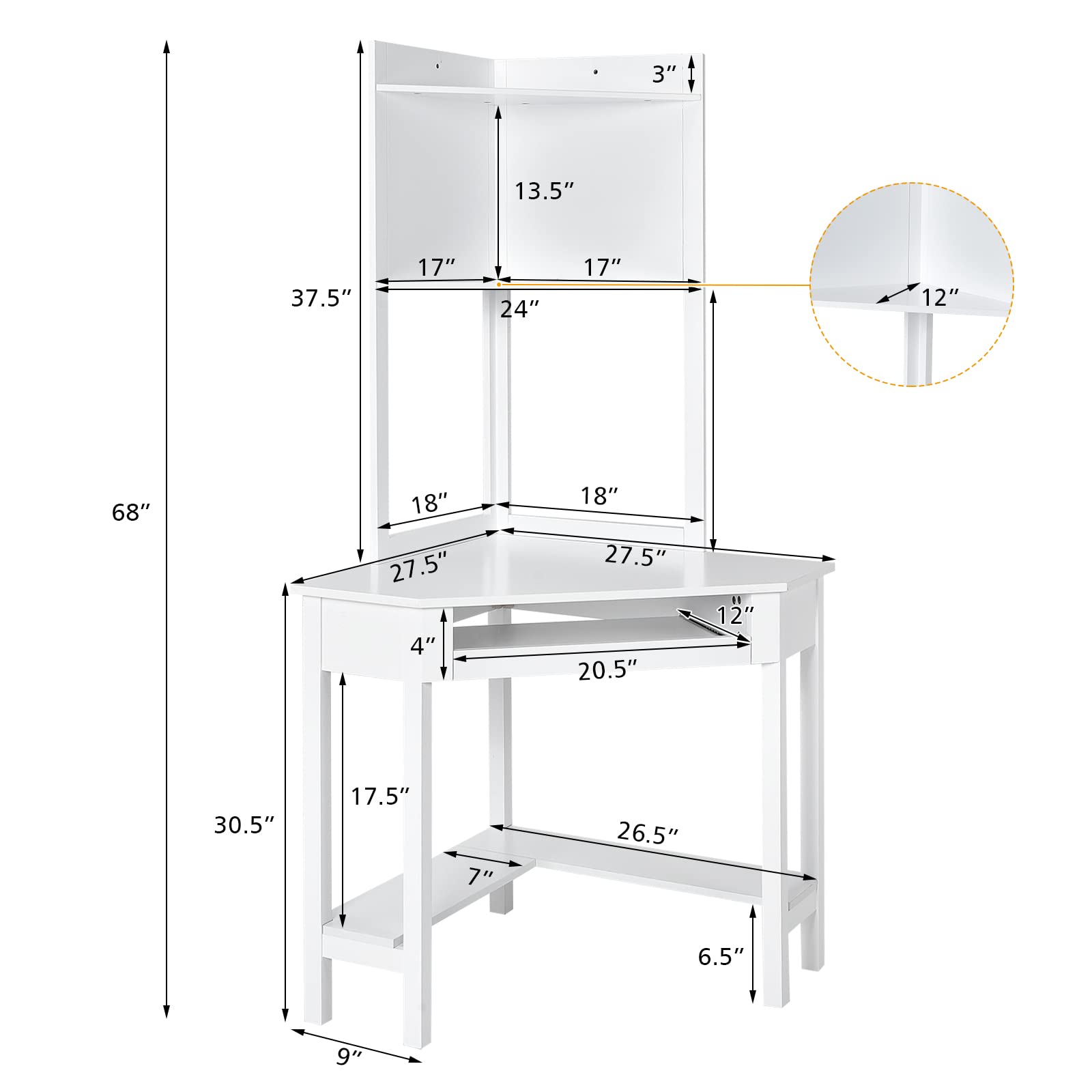 3″

13.5″

17″

17″

37.5″

24″

12″

68″

18″

18″

27.5″

27.5″

12″

4″

20.5″

17.5″

30.5″

26.5″

7″

6.5″

9″