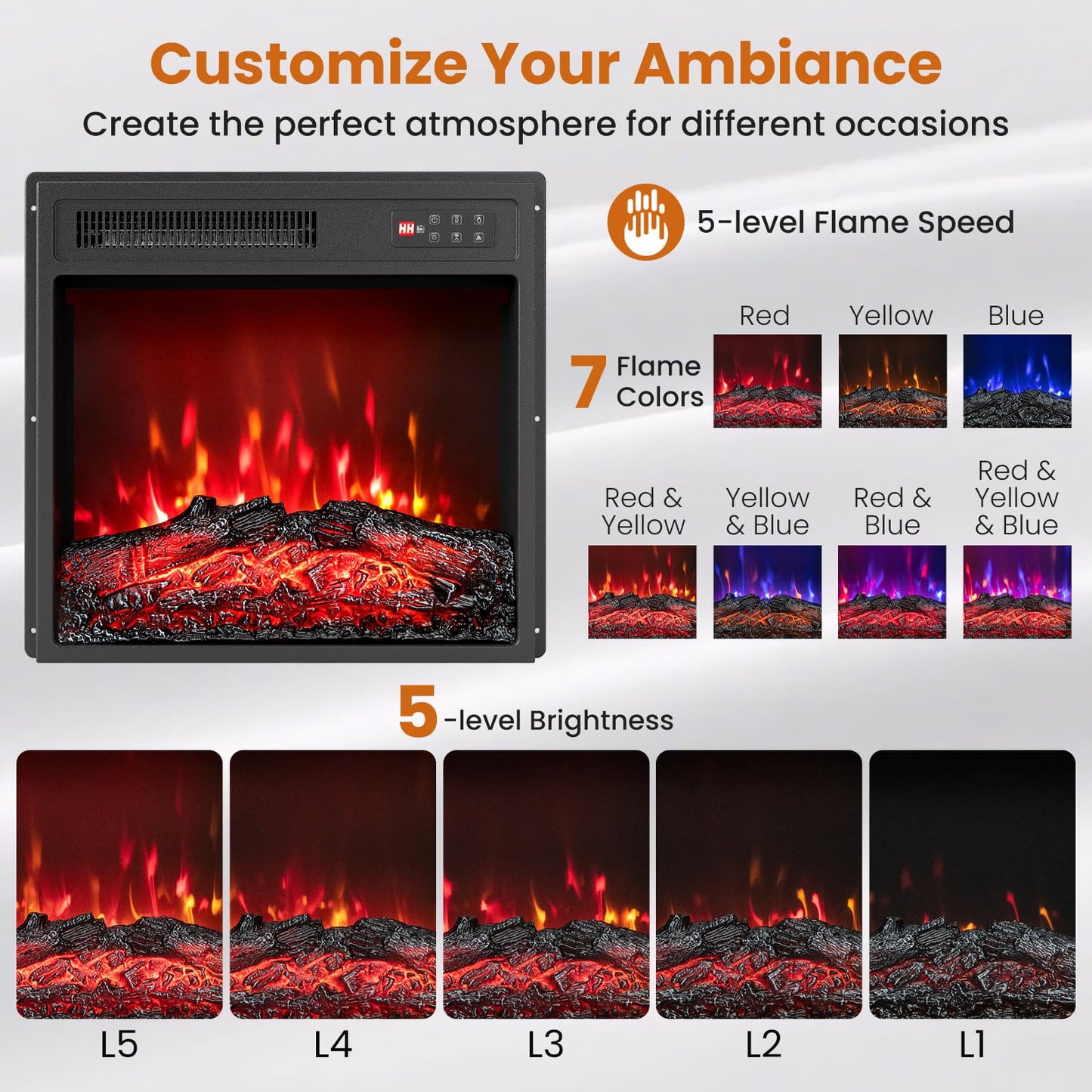 Customize Your Ambiance

Create the perfect atmosphere for different occasions

HH

5-level Flame Speed

7 Flame Colors

Red

Yellow

Blue

Red & Yellow

Yellow & Blue

Red & Blue

Red & Yellow & Blue

5-level Brightness

L5

L4

L3

L2

L1