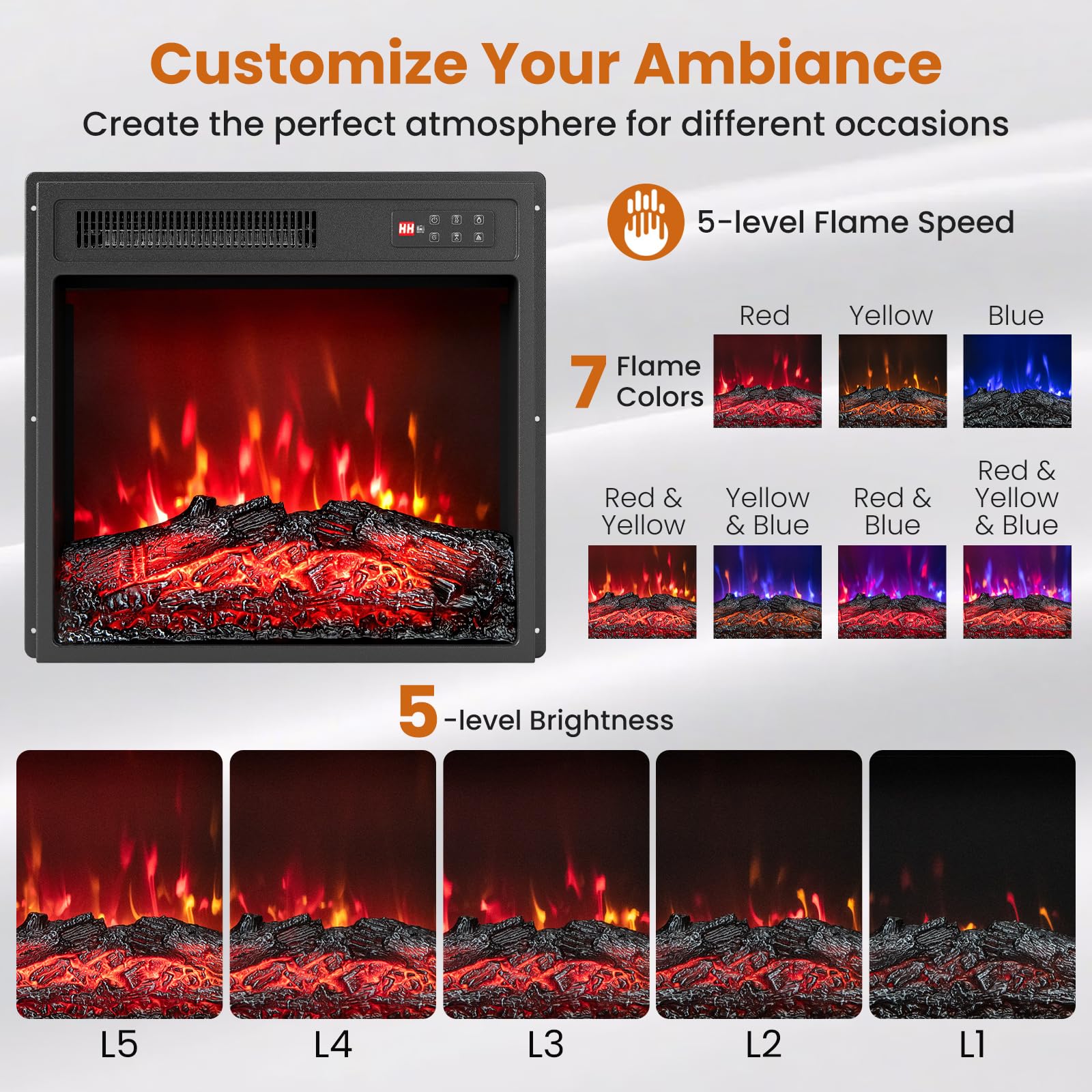 Customize Your Ambiance
Create the perfect atmosphere for different occasions

HH

5-level Flame Speed

7 Flame Colors

Red
Yellow
Blue

Red & Yellow
Yellow & Blue
Red & Blue
Red & Yellow & Blue

5-level Brightness

L5
L4
L3
L2
L1