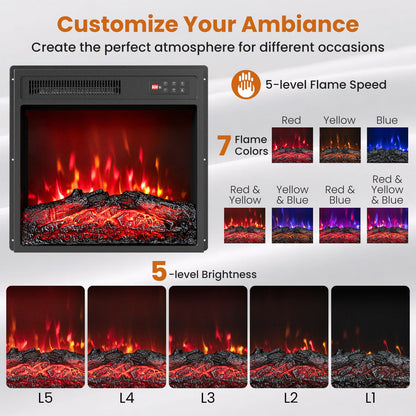 Customize Your Ambiance
Create the perfect atmosphere for different occasions

5-level Flame Speed

7 Flame Colors

Red
Yellow
Blue

Red & Yellow
Yellow & Blue
Red & Blue
Red & Yellow & Blue

5-level Brightness

L5
L4
L3
L2
L1