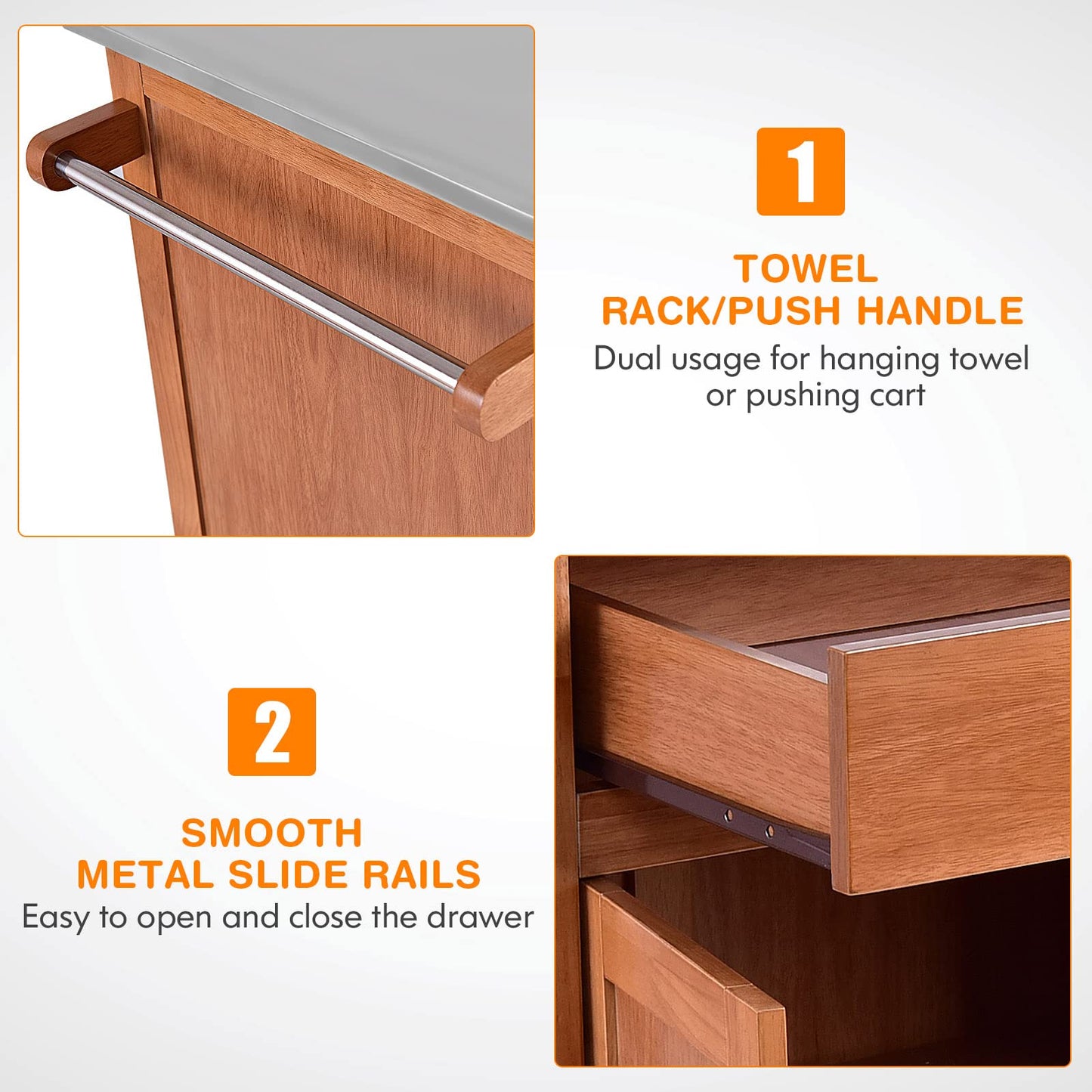 1

TOWEL RACK/PUSH HANDLE

Dual usage for hanging towel or pushing cart

2

SMOOTH METAL SLIDE RAILS

Easy to open and close the drawer