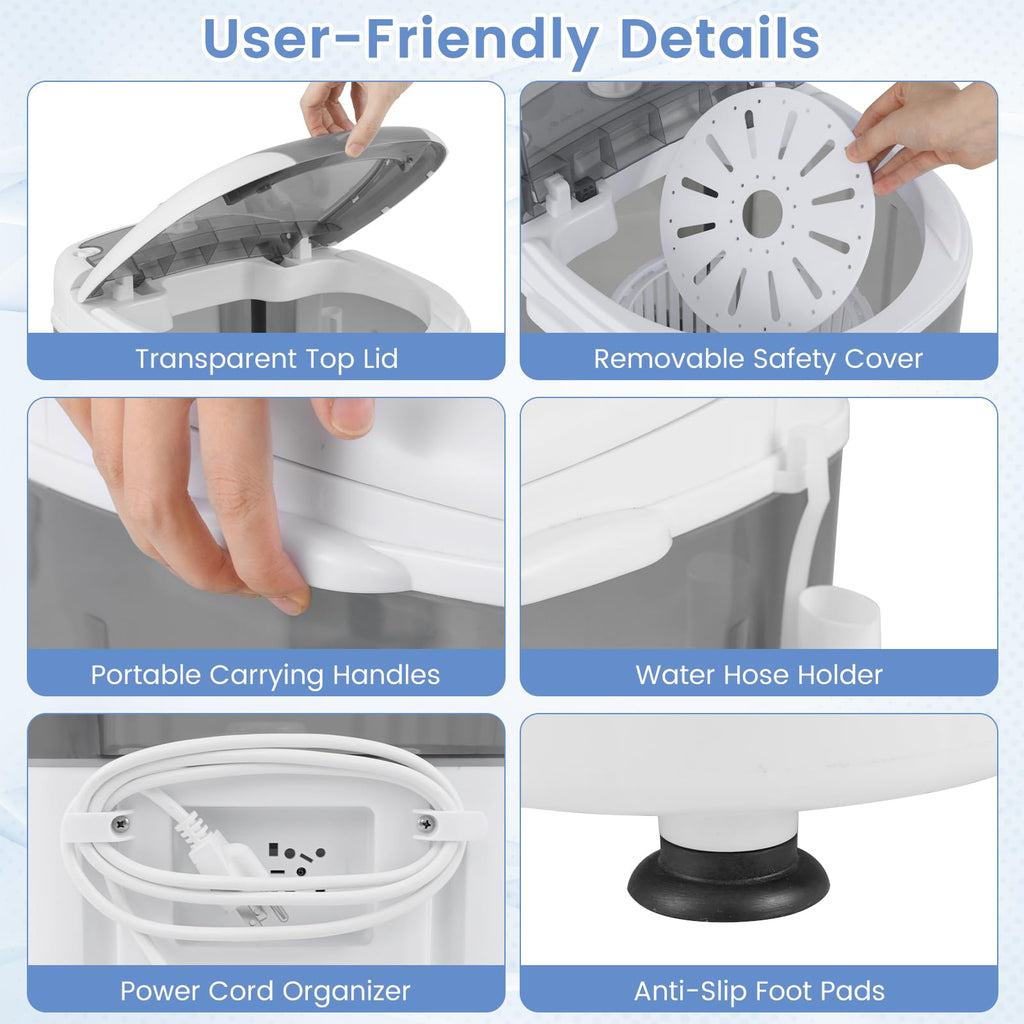 User-Friendly Details

Transparent Top Lid

Removable Safety Cover

Portable Carrying Handles

Water Hose Holder

Power Cord Organizer

Anti-Slip Foot Pads