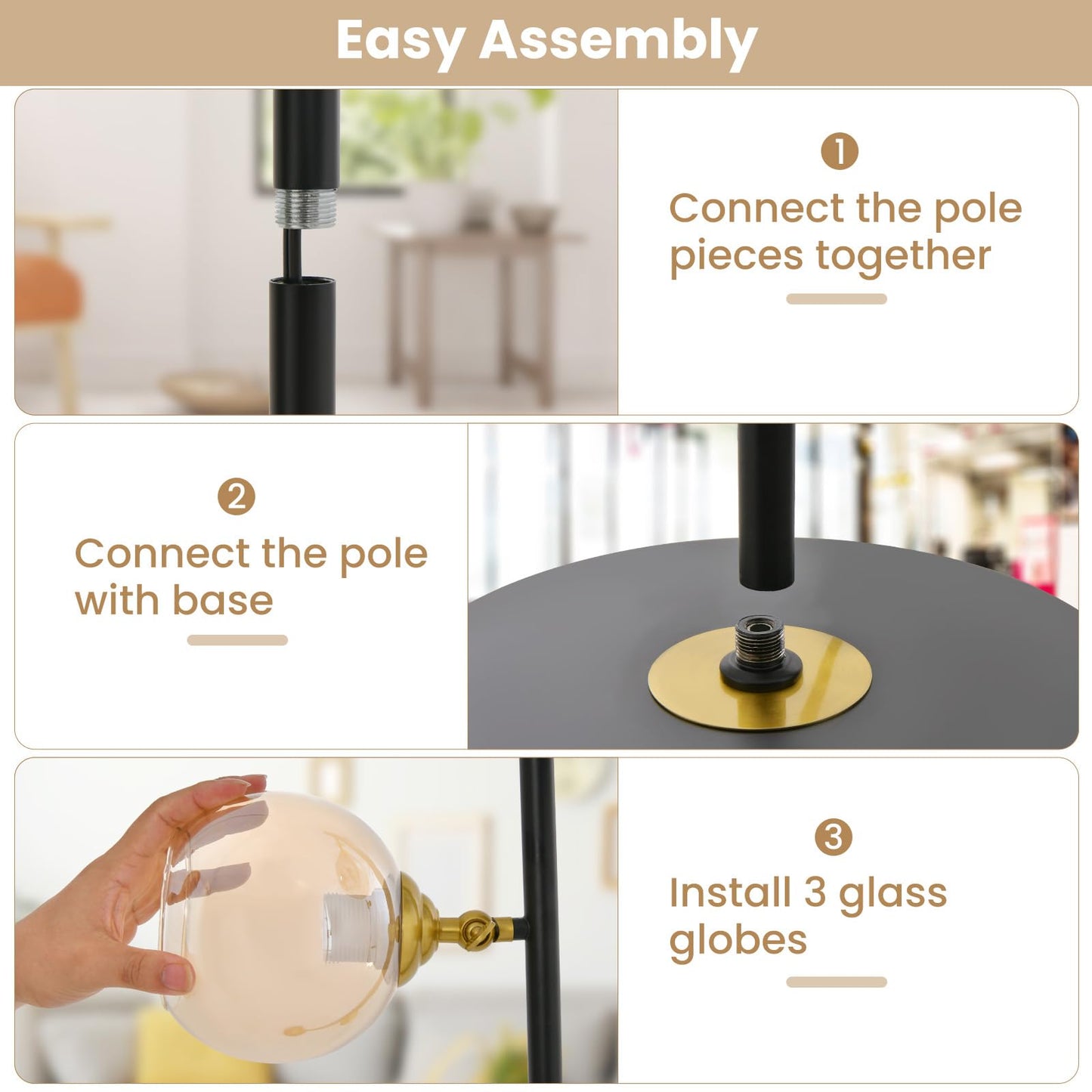 Easy Assembly

1
Connect the pole pieces together

2
Connect the pole with base

3
Install 3 glass globes