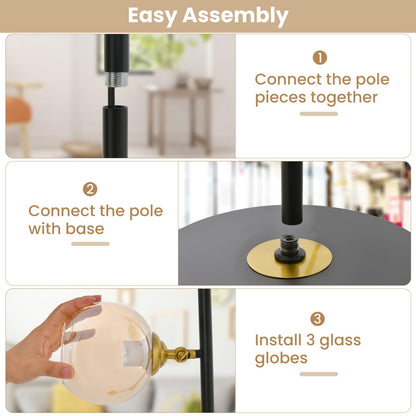 Easy Assembly

1

Connect the pole pieces together

2

Connect the pole with base

3

Install 3 glass globes