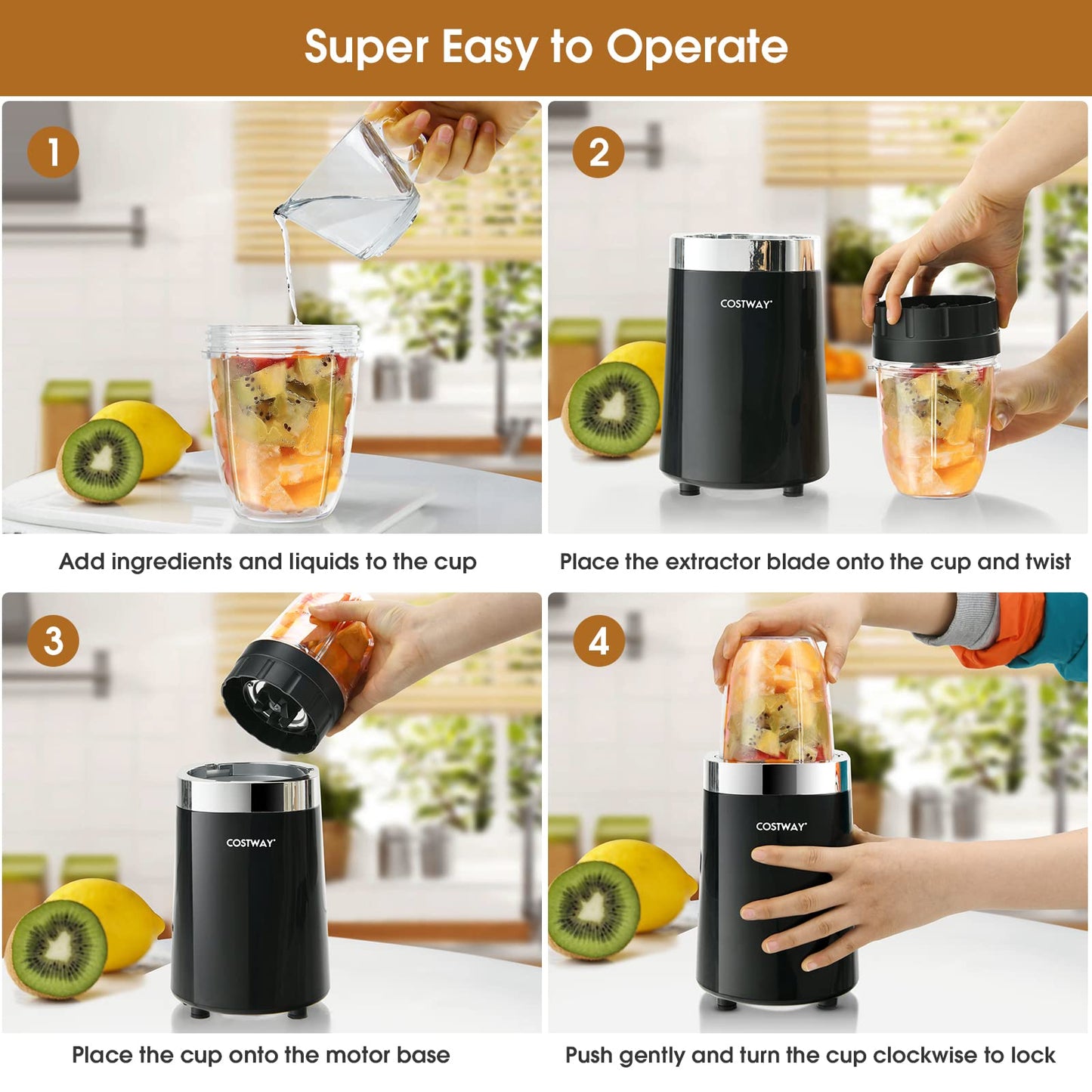 Super Easy to Operate

1

Add ingredients and liquids to the cup

2

COSTWAY

Place the extractor blade onto the cup and twist

3

COSTWAY

Place the cup onto the motor base

4

COSTWAY

Push gently and turn the cup clockwise to lock