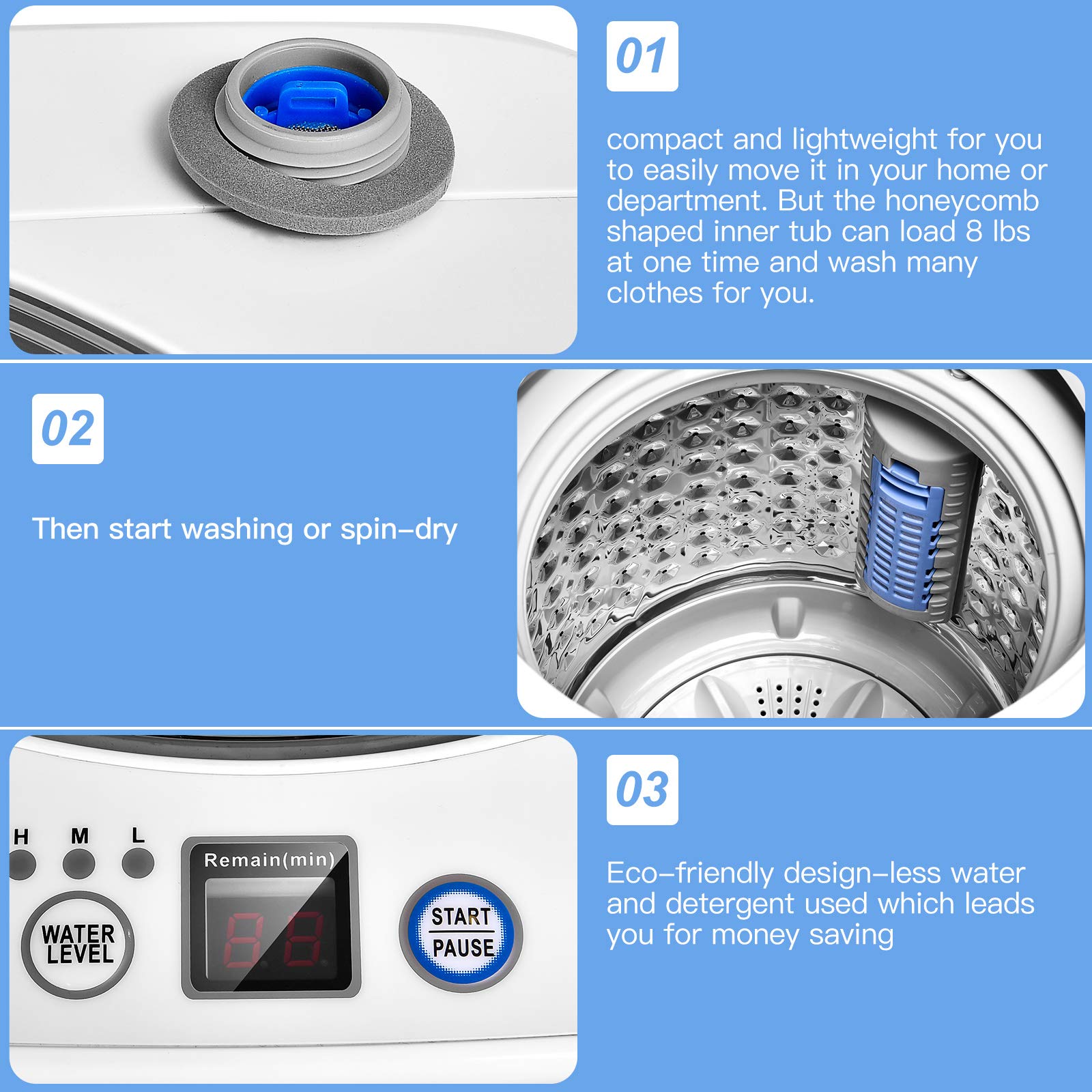 01

compact and lightweight for you to easily move it in your home or department. But the honeycomb shaped inner tub can load 8 lbs at one time and wash many clothes for you.

02

Then start washing or spin-dry

H M L

WATER LEVEL

Remain(min)

88

START PAUSE

03

Eco-friendly design-less water and detergent used which leads you for money saving