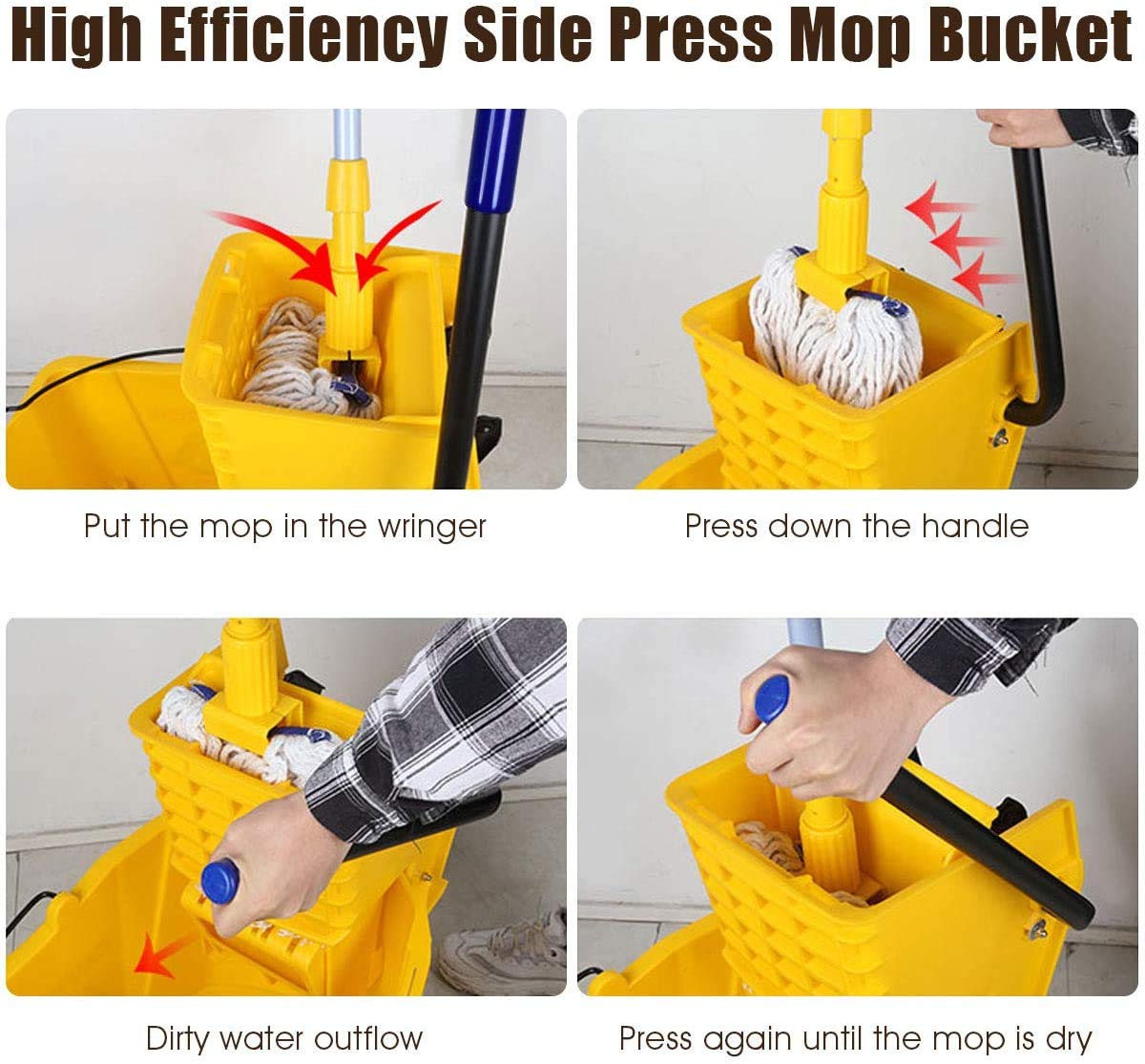 High Efficiency Side Press Mop Bucket

Put the mop in the wringer

Press down the handle

Dirty water outflow

Press again until the mop is dry