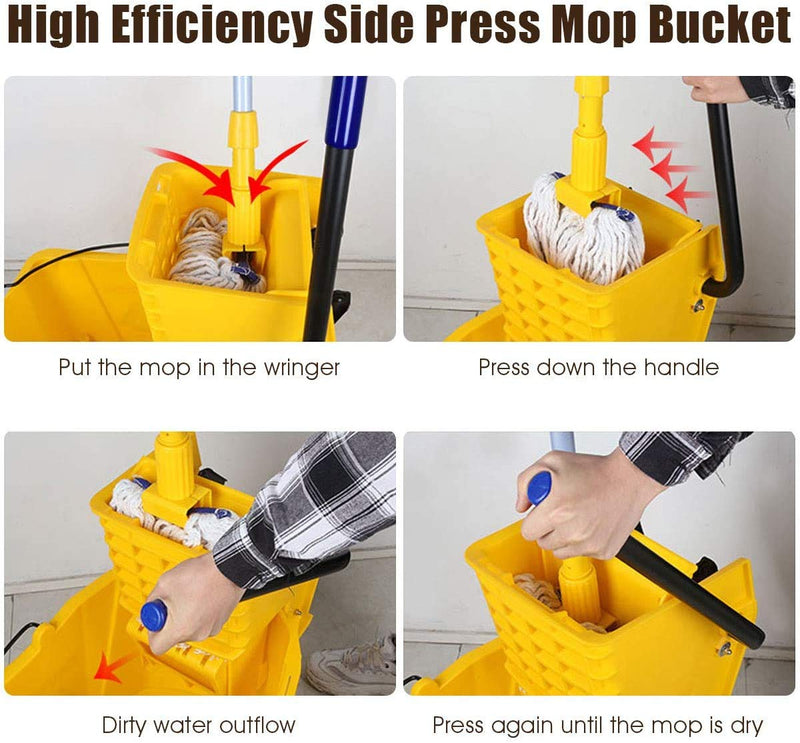 High Efficiency Side Press Mop Bucket

Put the mop in the wringer

Press down the handle

Dirty water outflow

Press again until the mop is dry