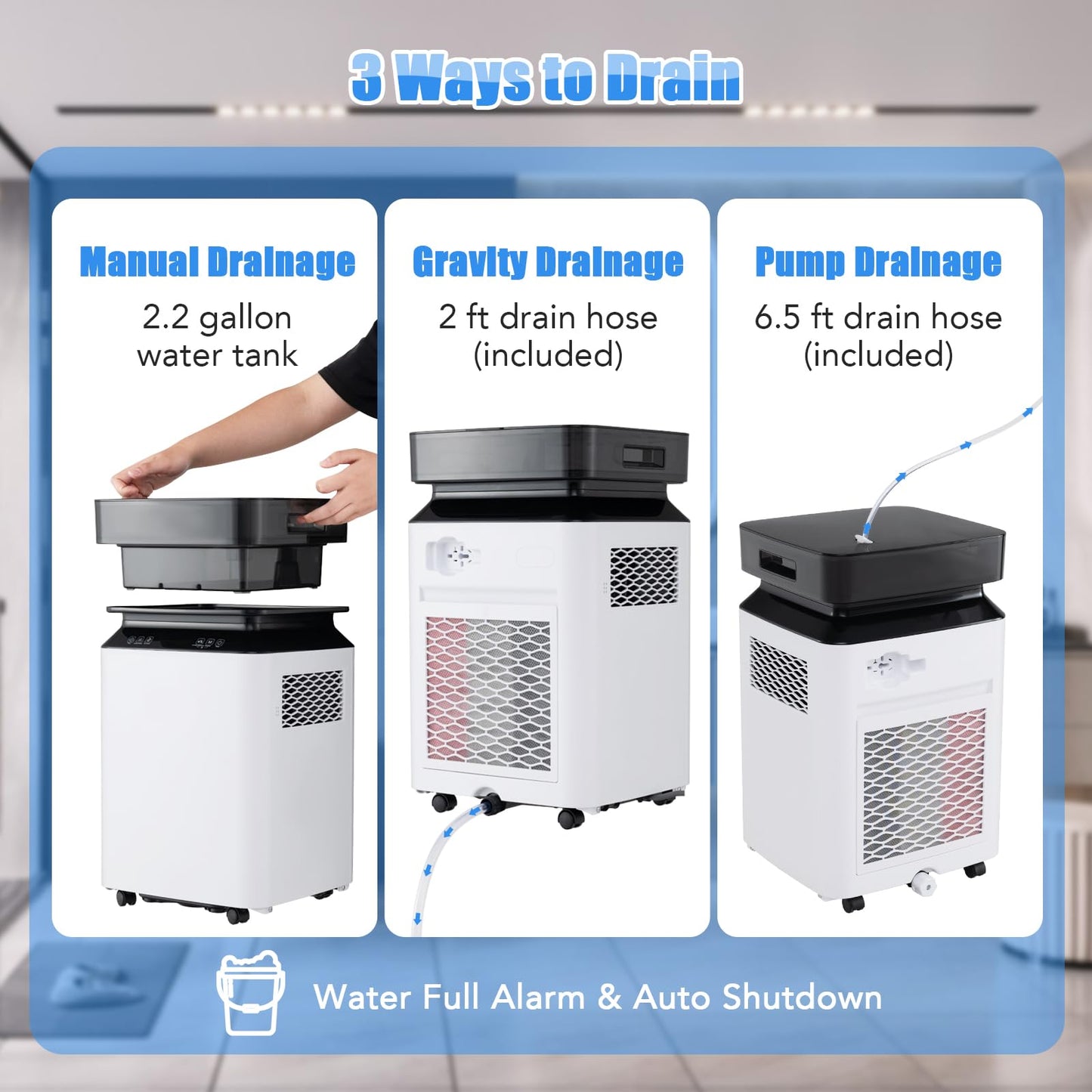 3 Ways to Drain

Manual Drainage

2.2 gallon water tank

Gravity Drainage

2 ft drain hose (included)

Pump Drainage

6.5 ft drain hose (included)

Water Full Alarm & Auto Shutdown