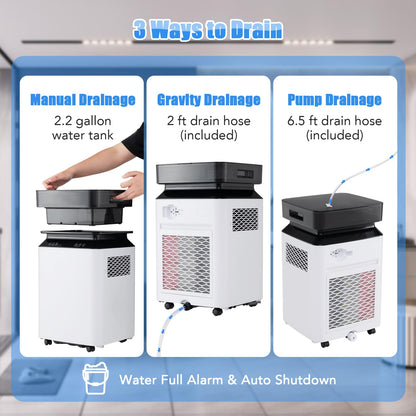 3 Ways to Drain

Manual Drainage
2.2 gallon water tank

Gravity Drainage
2 ft drain hose (included)

Pump Drainage
6.5 ft drain hose (included)

Water Full Alarm & Auto Shutdown