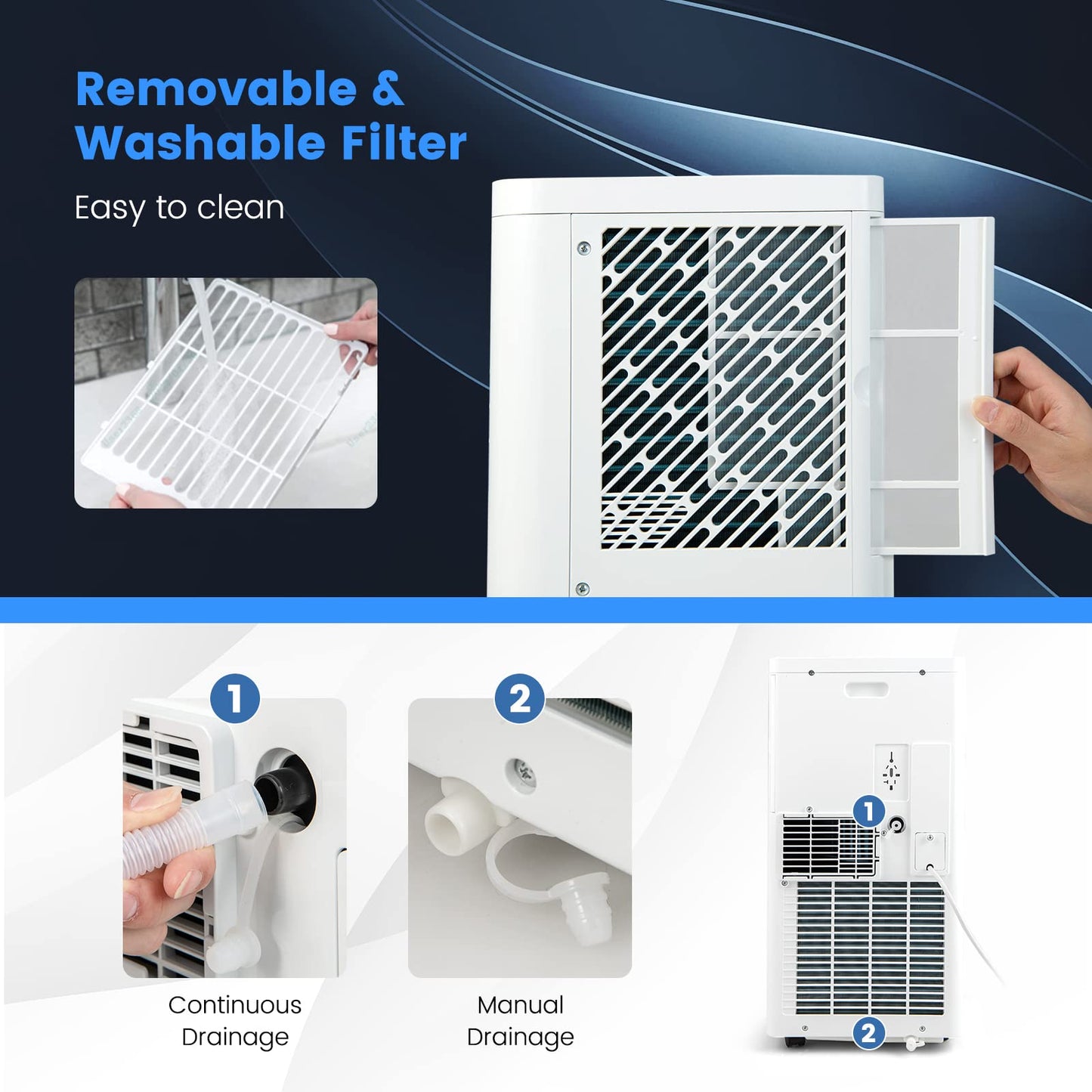 Removable & Washable Filter

Easy to clean

1

Continuous Drainage

2

Manual Drainage

1

2