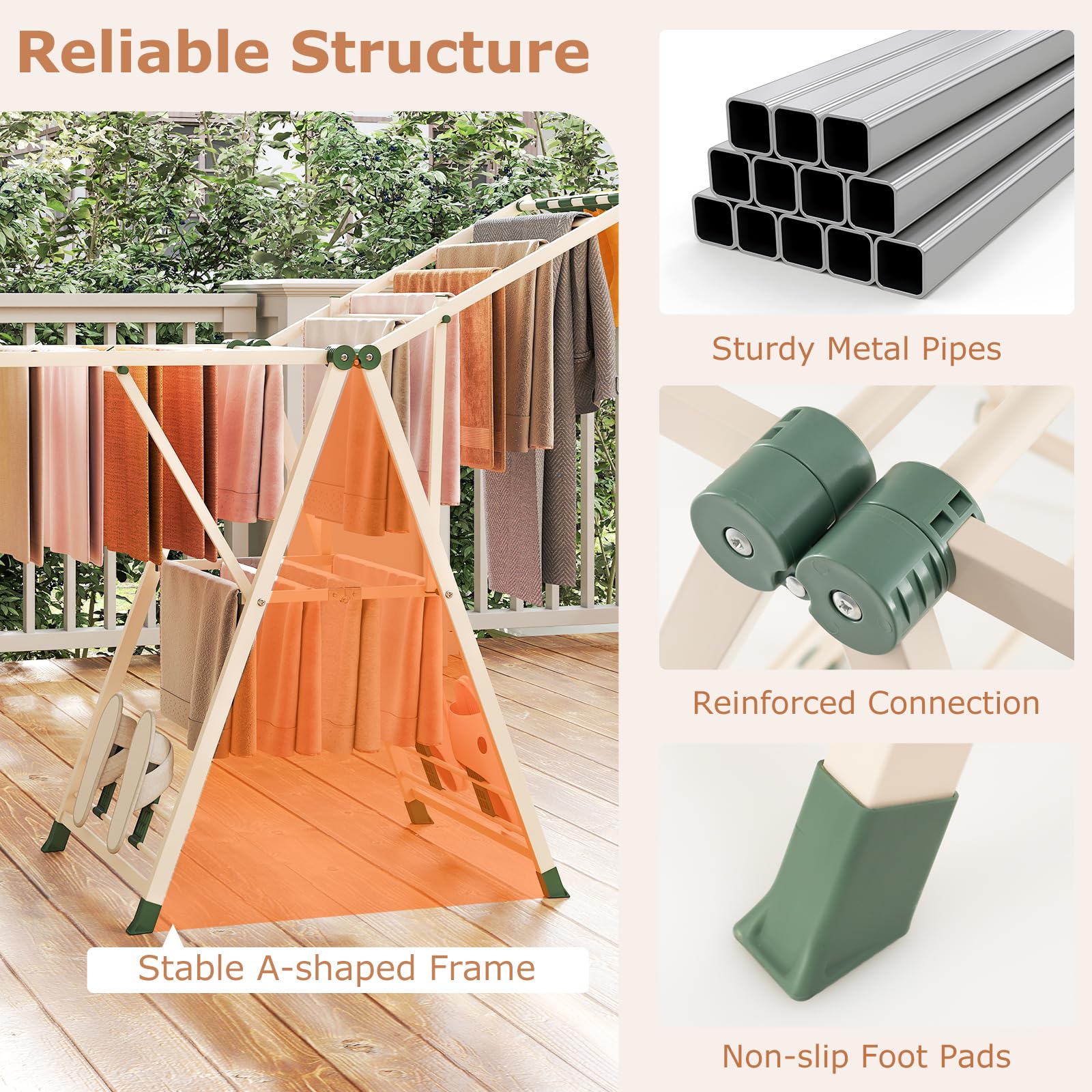 Reliable Structure

Stable A-shaped Frame

Sturdy Metal Pipes

Reinforced Connection

Non-slip Foot Pads