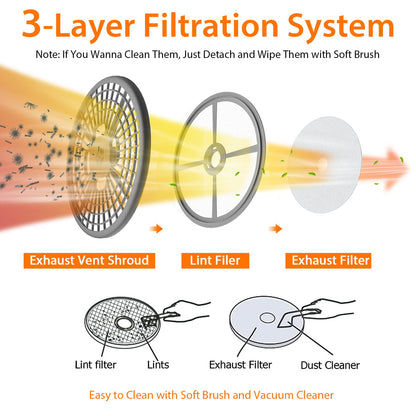 3-Layer Filtration System

Note: If You Wanna Clean Them, Just Detach and Wipe Them with Soft Brush

Exhaust Vent Shroud

Lint Filer

Exhaust Filter

Lint filter

Lints

Exhaust Filter

Dust Cleaner

Easy to Clean with Soft Brush and Vacuum Cleaner