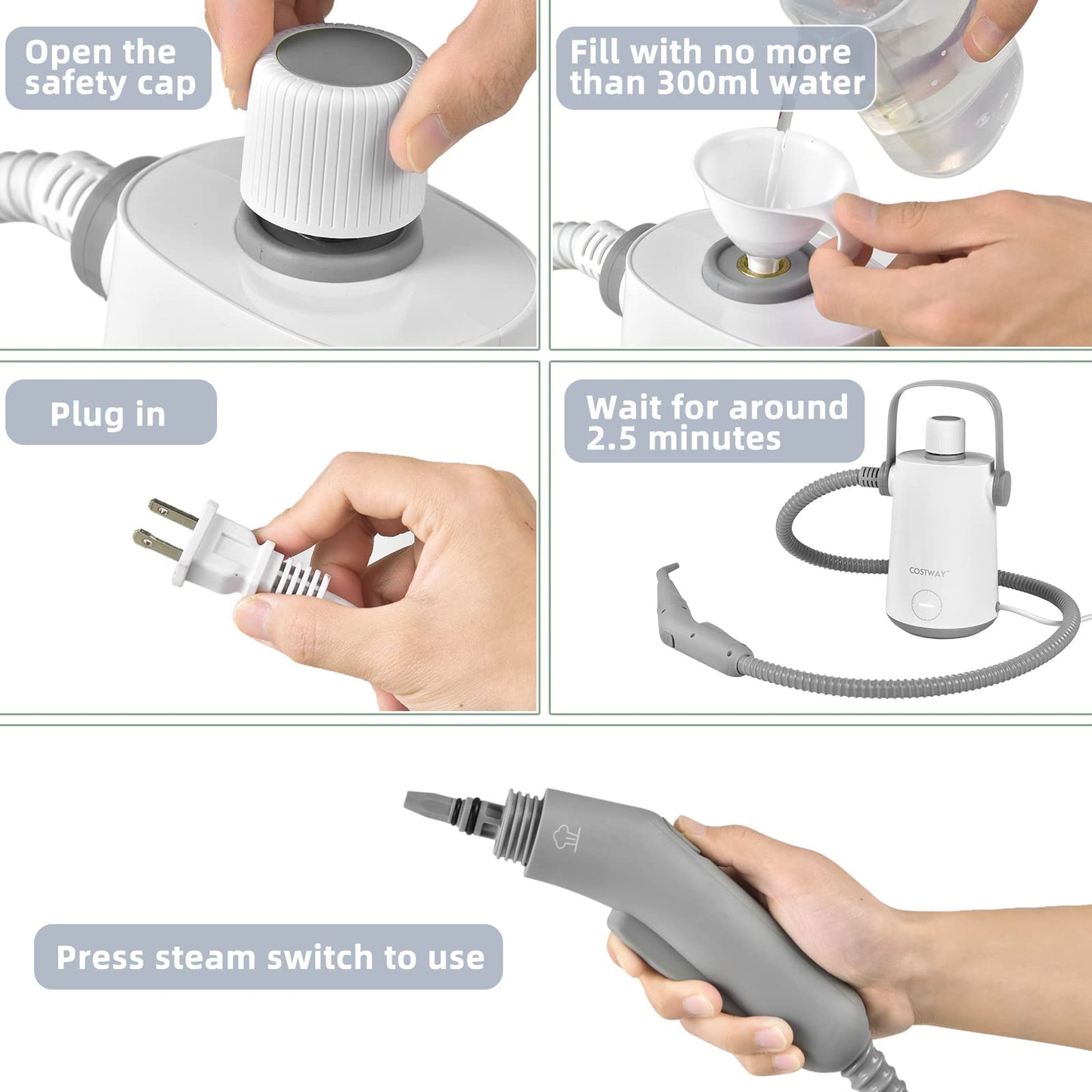 Open the safety cap

Fill with no more than 300ml water

Plug in

Wait for around 2.5 minutes

COSTWAY

Press steam switch to use