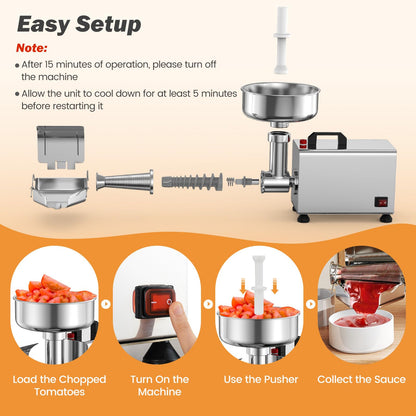 Easy Setup

Note:

• After 15 minutes of operation, please turn off the machine

• Allow the unit to cool down for at least 5 minutes before restarting it

Load the Chopped Tomatoes

Turn On the Machine

Use the Pusher

Collect the Sauce