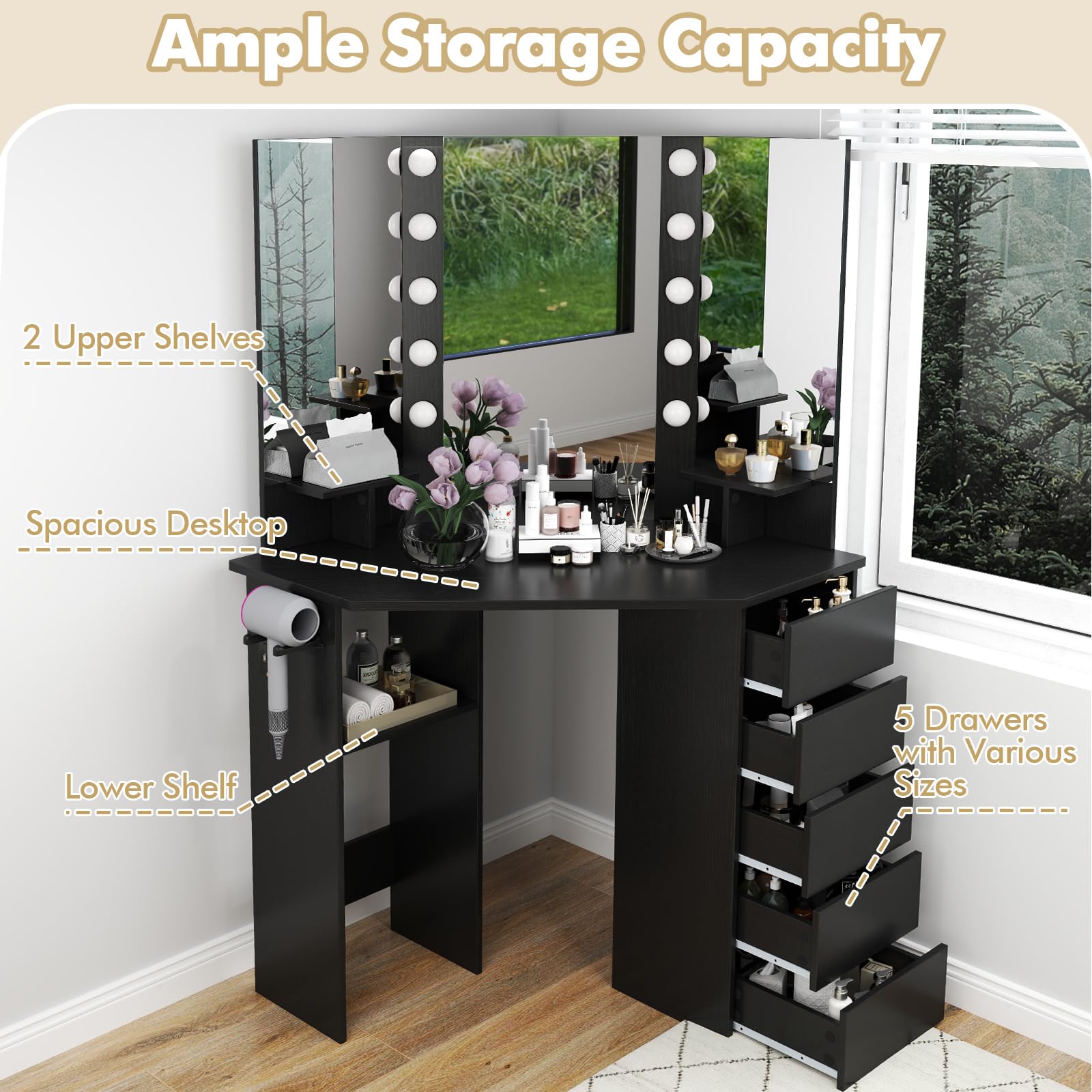 Ample Storage Capacity

2 Upper Shelves

Spacious Desktop

Lower Shelf

5 Drawers with Various Sizes