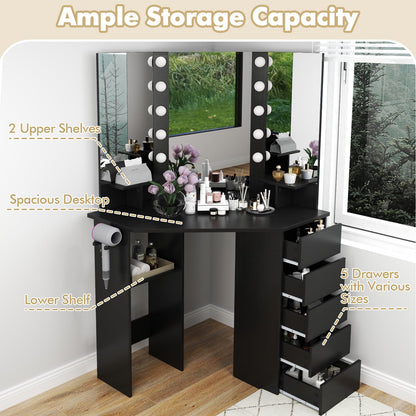 Ample Storage Capacity

2 Upper Shelves

Spacious Desktop

Lower Shelf

5 Drawers with Various Sizes