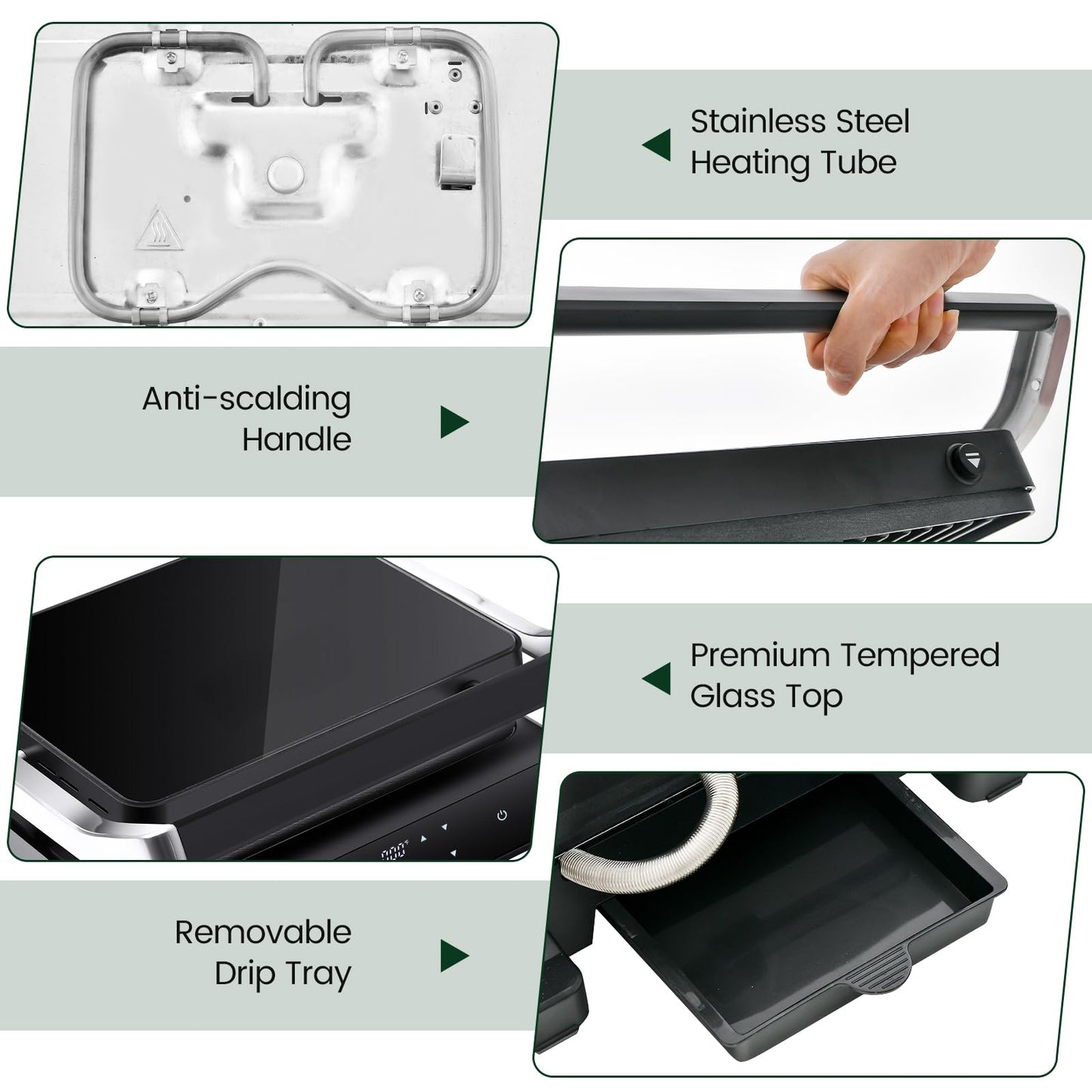 Stainless Steel Heating Tube

Anti-scalding Handle

Premium Tempered Glass Top

Removable Drip Tray