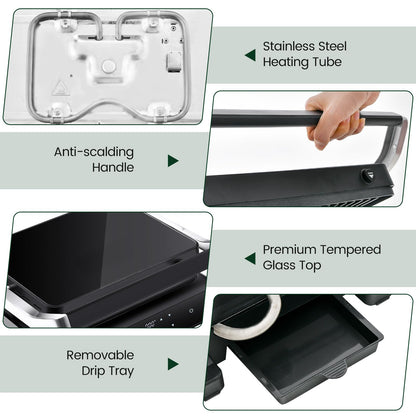 Stainless Steel Heating Tube

Anti-scalding Handle

Premium Tempered Glass Top

Removable Drip Tray