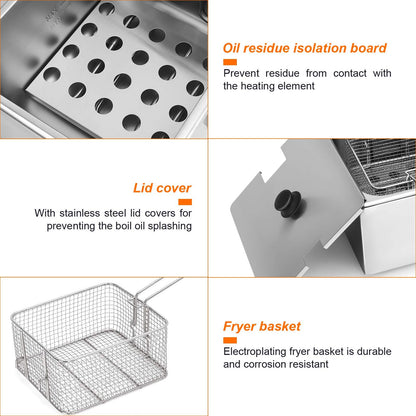 Oil residue isolation board

Prevent residue from contact with the heating element

Lid cover

With stainless steel lid covers for preventing the boil oil splashing

Fryer basket

Electroplating fryer basket is durable and corrosion resistant