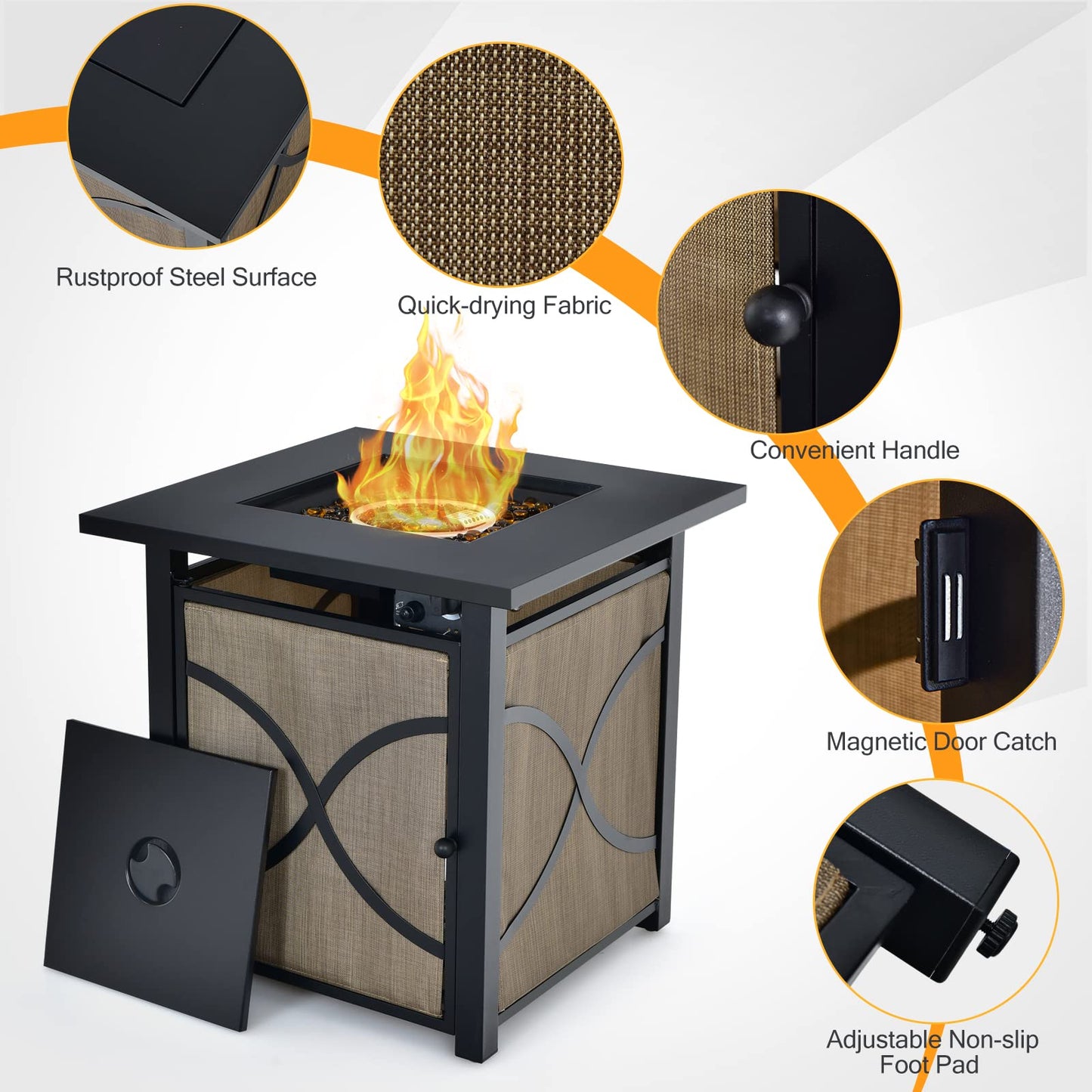 Rustproof Steel Surface

Quick-drying Fabric

Convenient Handle

Magnetic Door Catch

Adjustable Non-slip Foot Pad