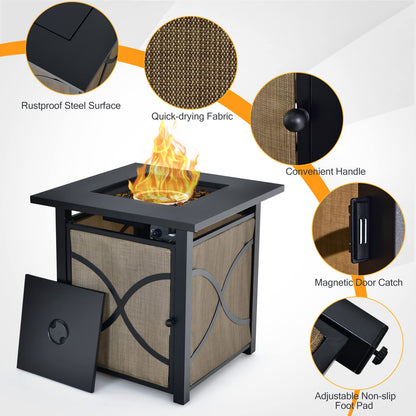 Rustproof Steel Surface

Quick-drying Fabric

Convenient Handle

Magnetic Door Catch

Adjustable Non-slip Foot Pad