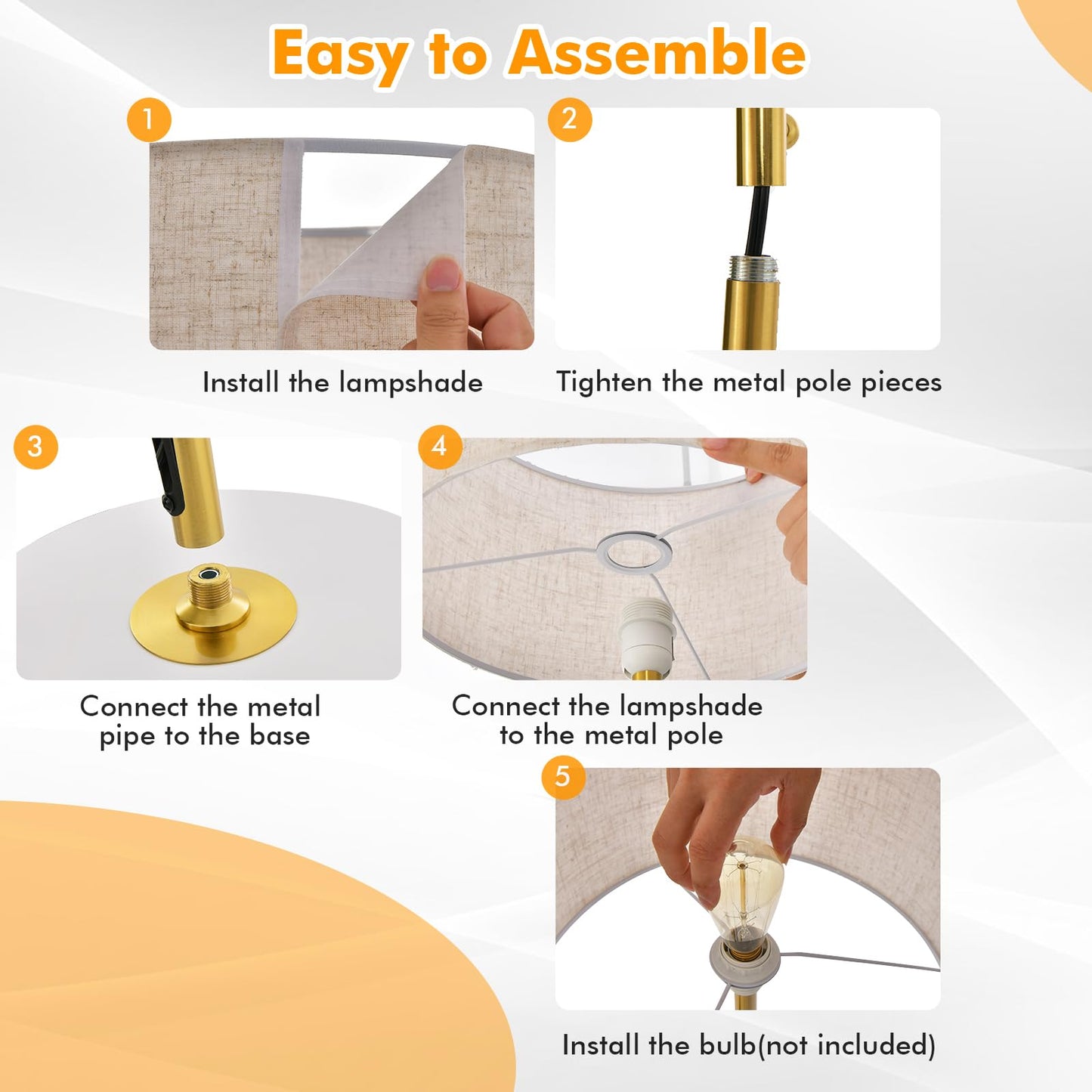 Easy to Assemble

1

Install the lampshade

2

Tighten the metal pole pieces

3

Connect the metal pipe to the base

4

Connect the lampshade to the metal pole

5

Install the bulb(not included)