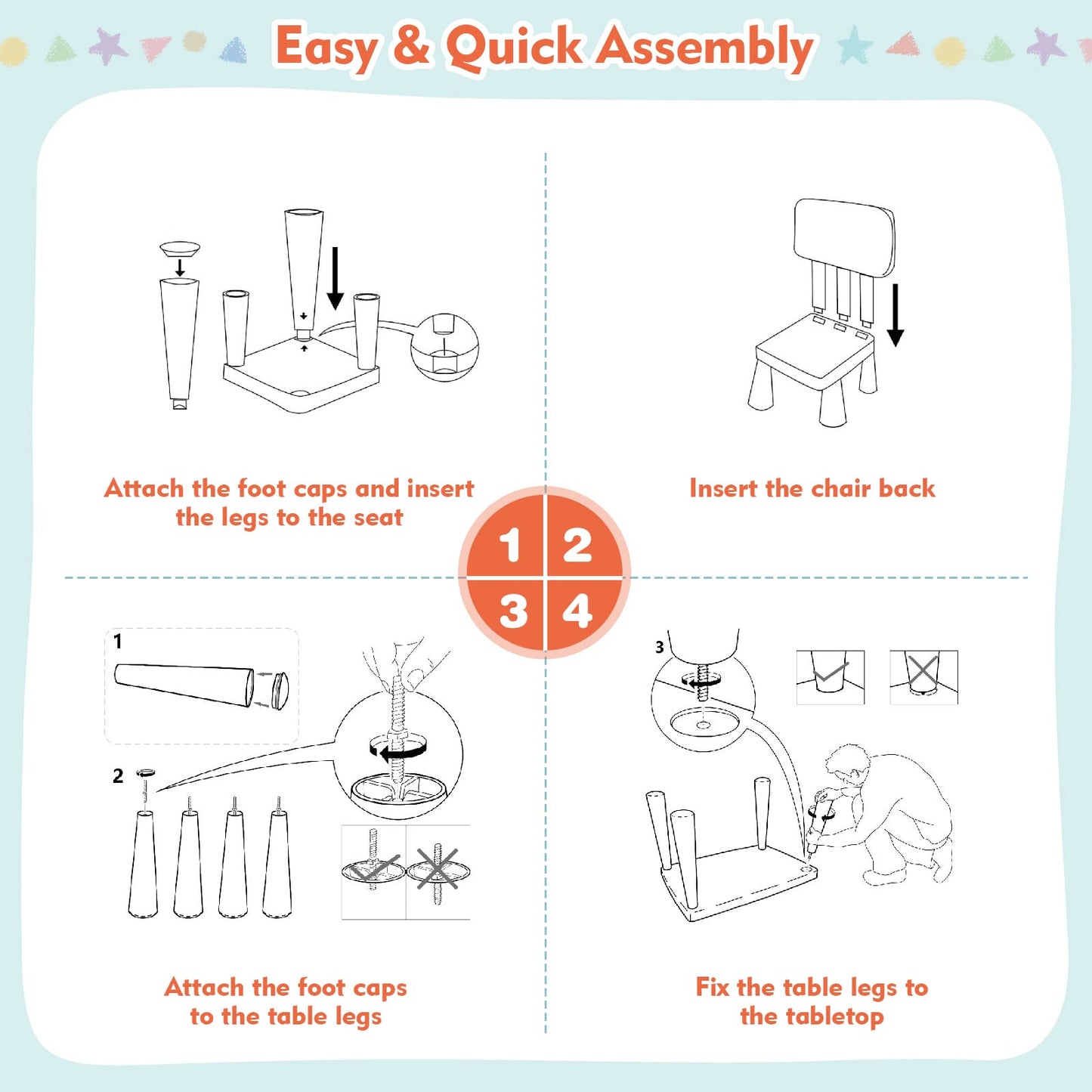 Easy & Quick Assembly

Attach the foot caps and insert the legs to the seat

Insert the chair back

1 2
3 4

1

2

Attach the foot caps to the table legs

3

Fix the table legs to the tabletop