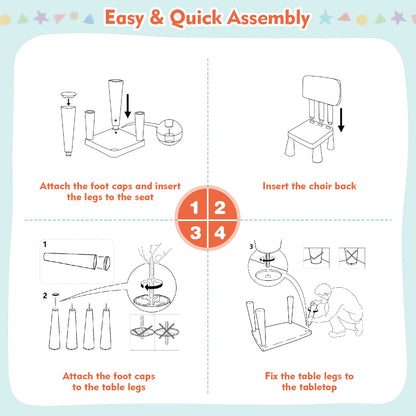 Easy & Quick Assembly

Attach the foot caps and insert the legs to the seat

Insert the chair back

1 2
3 4

1

2

Attach the foot caps to the table legs

3

Fix the table legs to the tabletop