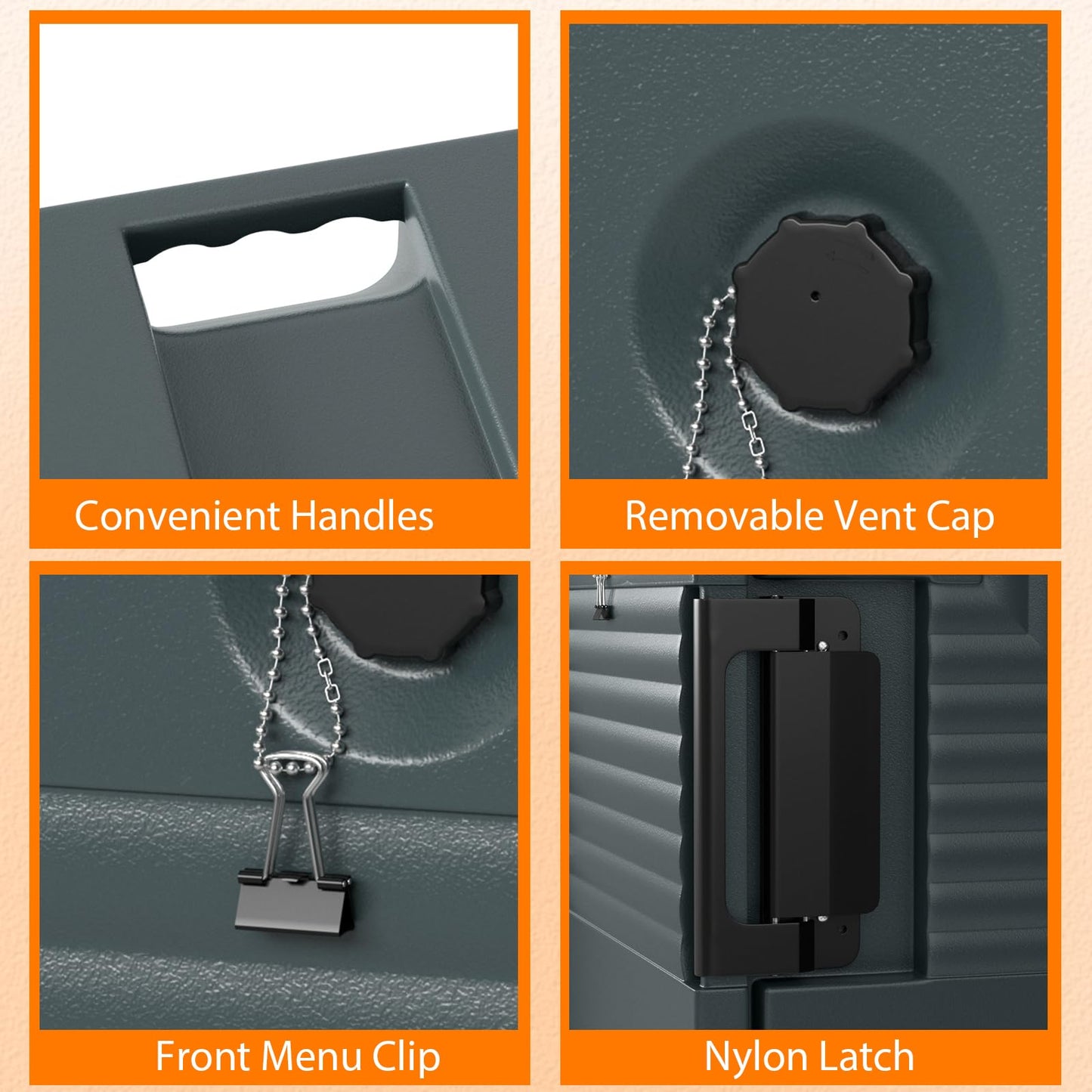 Convenient Handles

Removable Vent Cap

Front Menu Clip

Nylon Latch