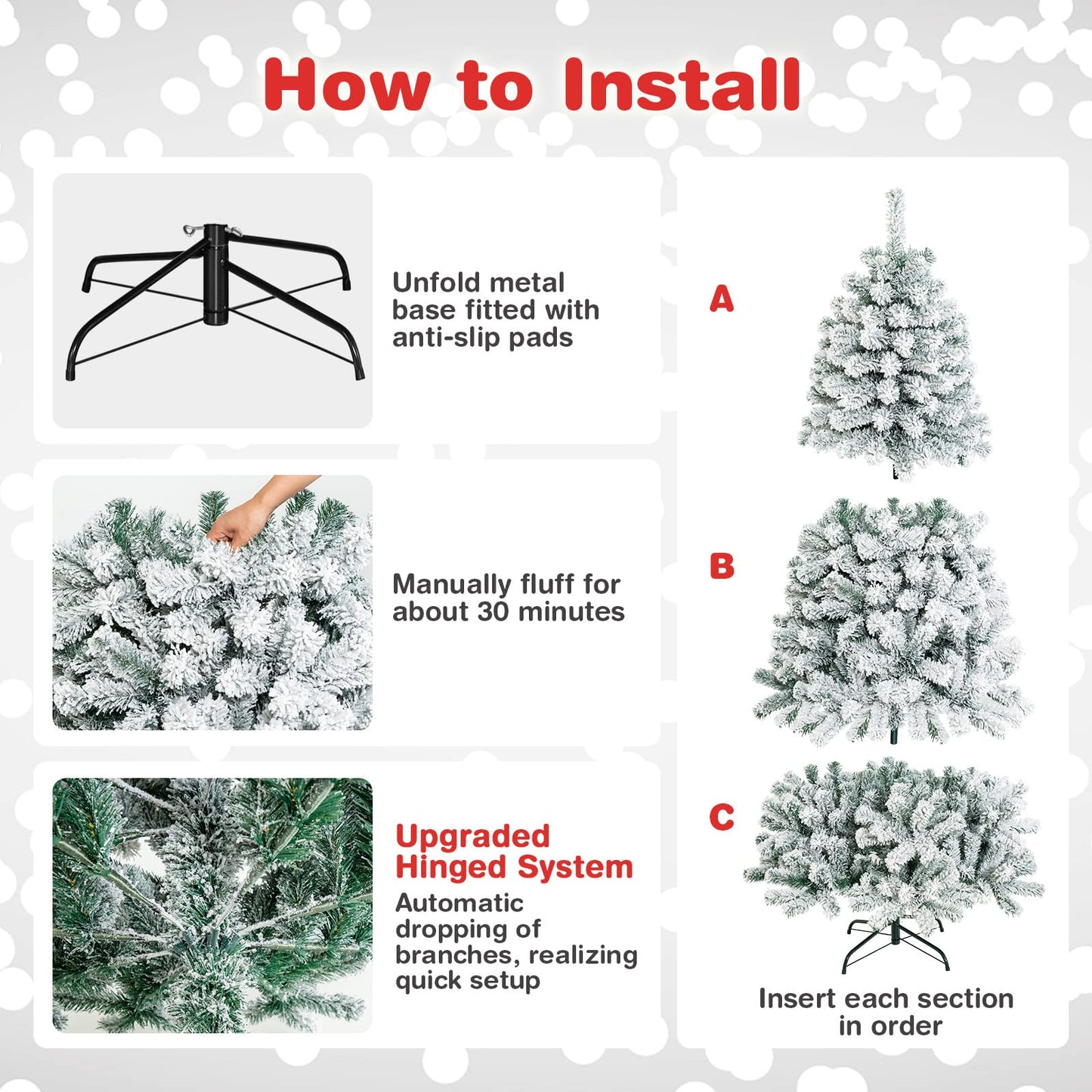 How to Install

Unfold metal base fitted with anti-slip pads

Manually fluff for about 30 minutes

Upgraded Hinged System

Automatic dropping of branches, realizing quick setup

A

B

C

Insert each section in order