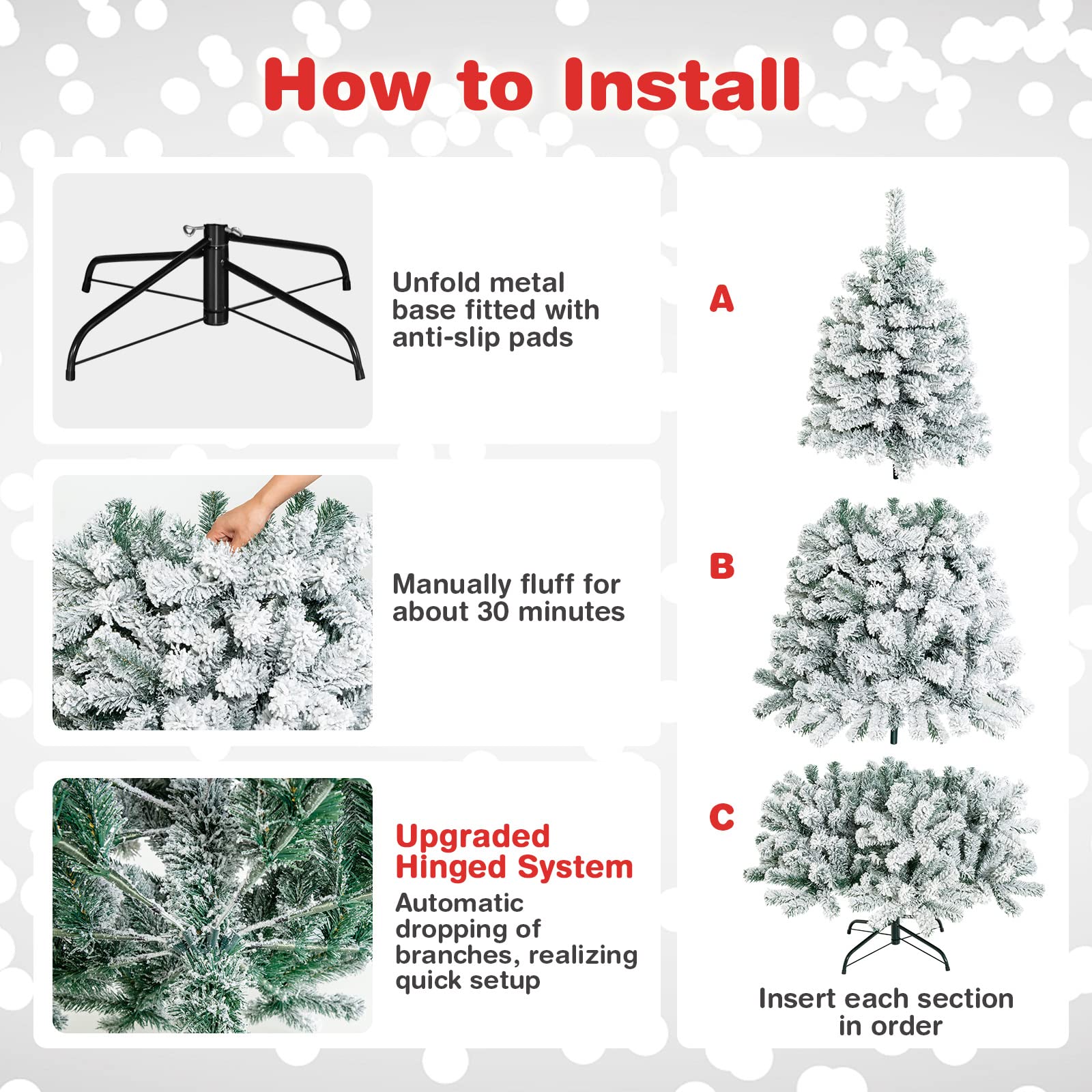 How to Install

Unfold metal base fitted with anti-slip pads

Manually fluff for about 30 minutes

Upgraded Hinged System

Automatic dropping of branches, realizing quick setup

A

B

C

Insert each section in order