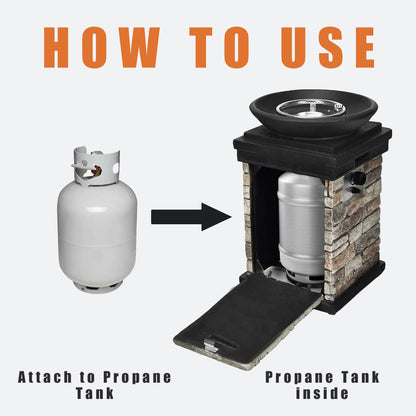 HOW TO USE

Attach to Propane Tank

Propane Tank inside