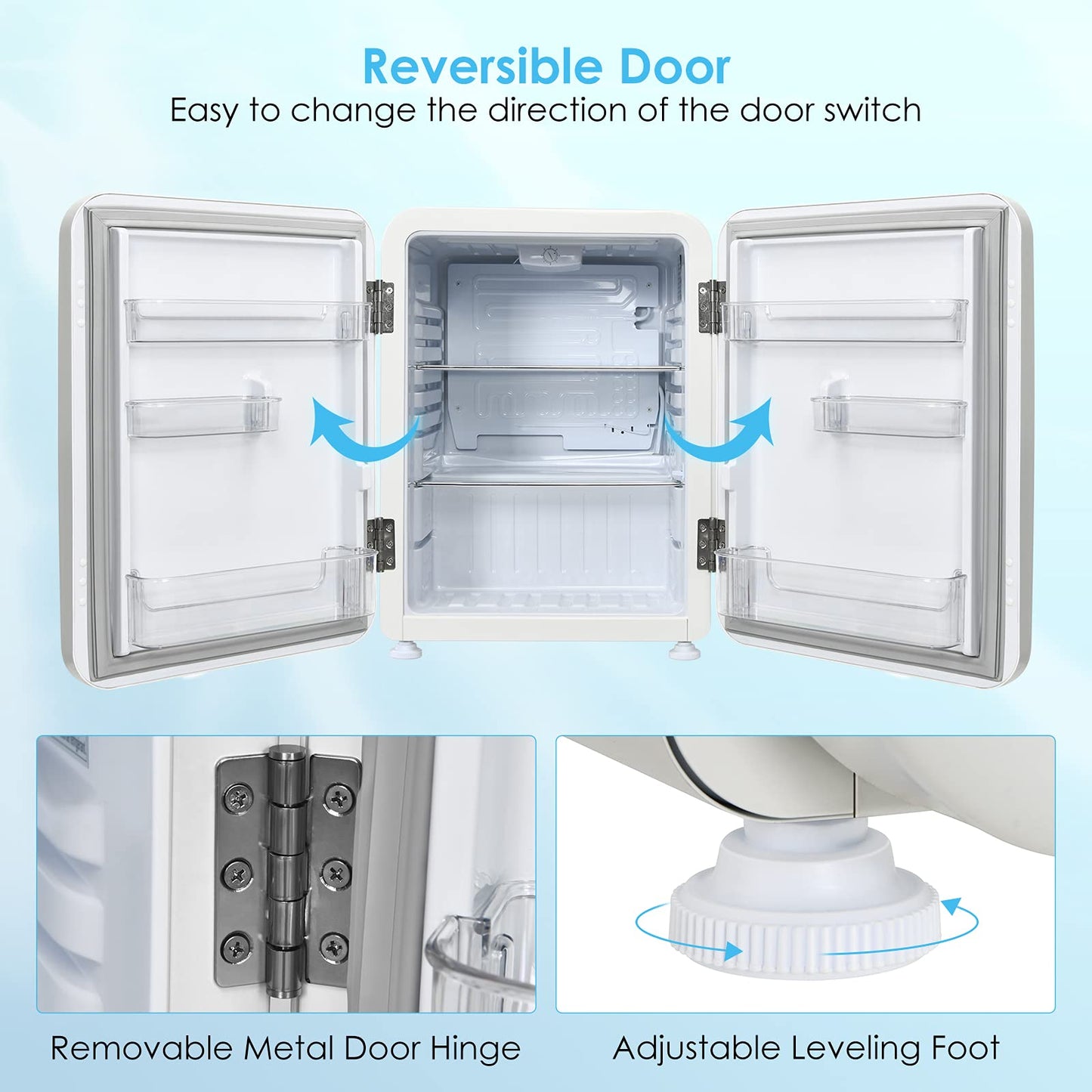 Reversible Door
Easy to change the direction of the door switch

Removable Metal Door Hinge

Adjustable Leveling Foot