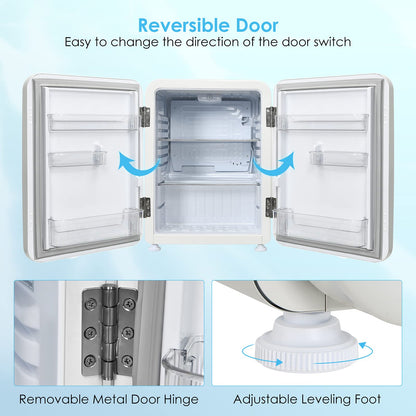 Reversible Door
Easy to change the direction of the door switch

Removable Metal Door Hinge

Adjustable Leveling Foot