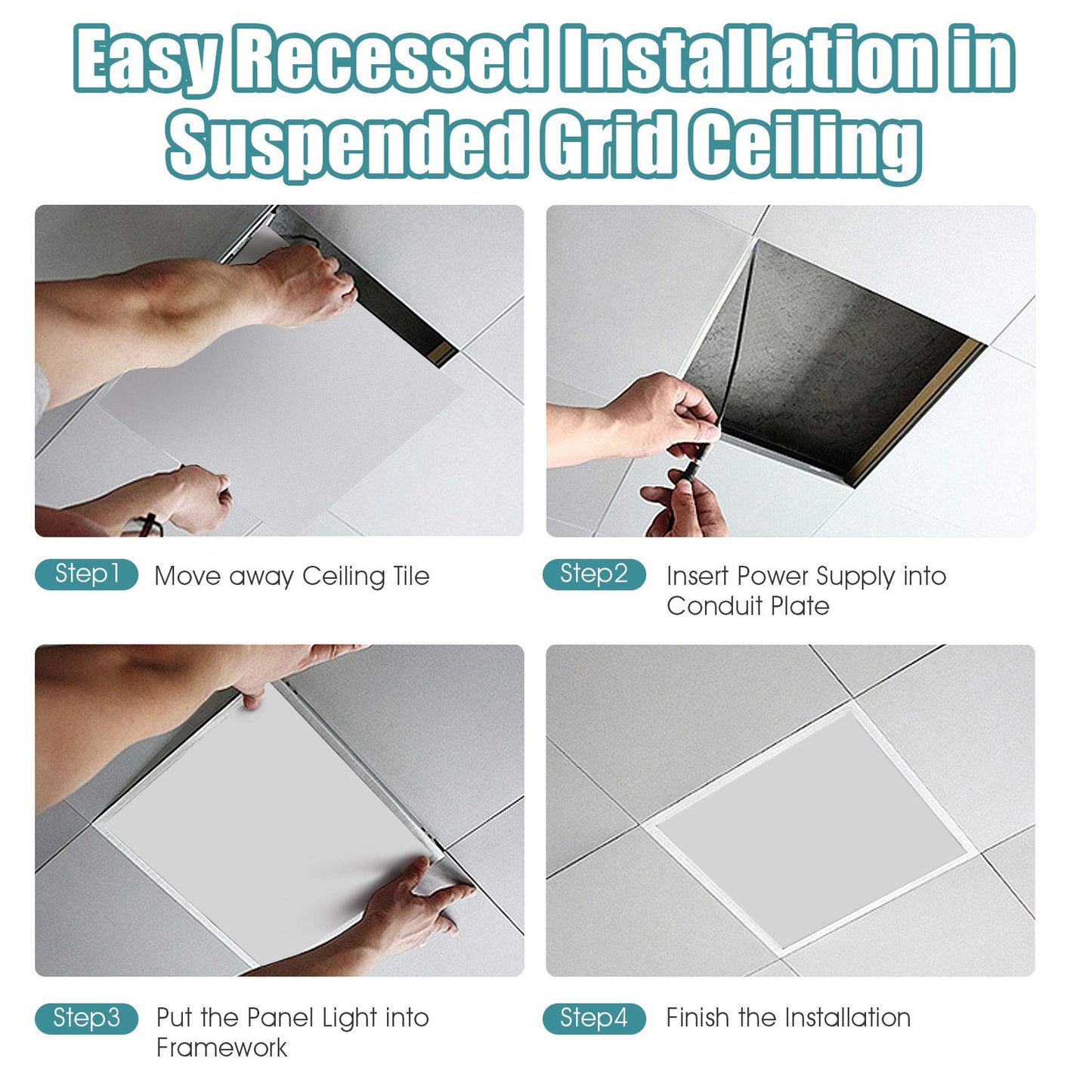 Easy Recessed Installation in Suspended Grid Ceiling

Step1 Move away Ceiling Tile

Step2 Insert Power Supply into Conduit Plate

Step3 Put the Panel Light into Framework

Step4 Finish the Installation