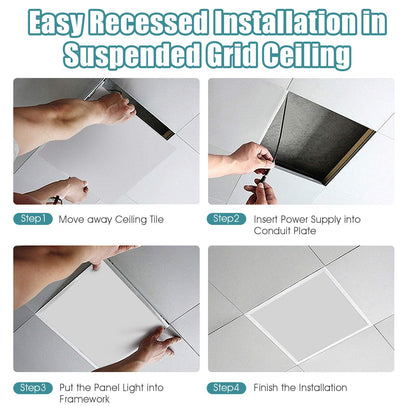 Easy Recessed Installation in Suspended Grid Ceiling

Step1 Move away Ceiling Tile

Step2 Insert Power Supply into Conduit Plate

Step3 Put the Panel Light into Framework

Step4 Finish the Installation