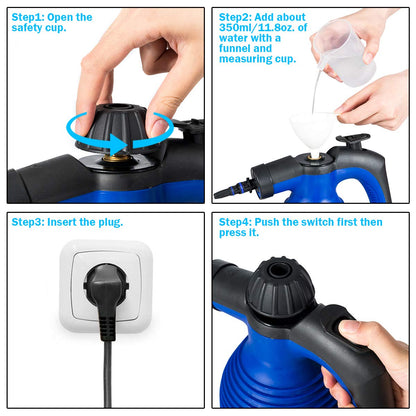 Step1: Open the safety cup.

Step2: Add about 350ml/11.8oz. of water with a funnel and measuring cup.

Step3: Insert the plug.

Step4: Push the switch first then press it.