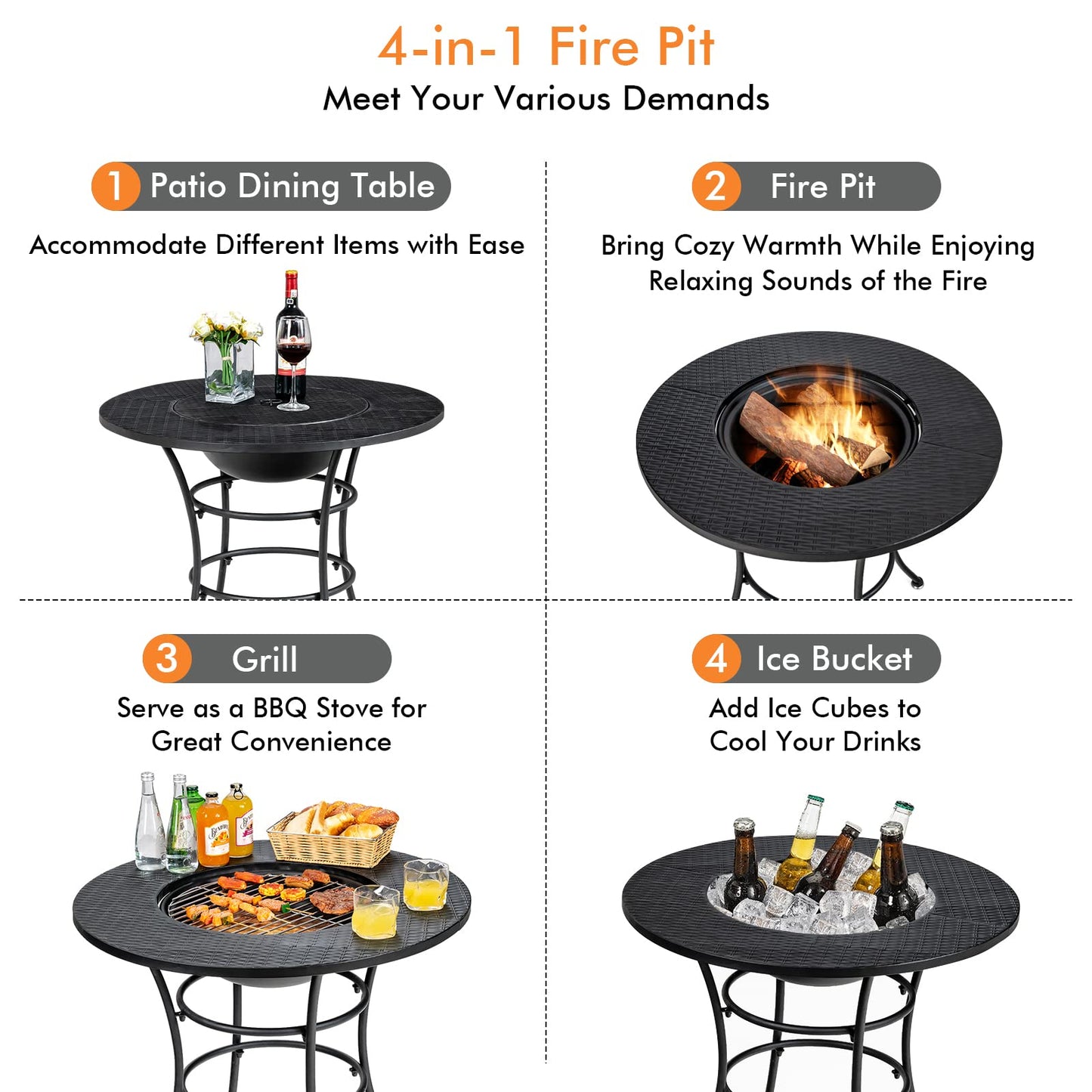 4-in-1 Fire Pit
Meet Your Various Demands

1 Patio Dining Table
Accommodate Different Items with Ease

2 Fire Pit
Bring Cozy Warmth While Enjoying Relaxing Sounds of the Fire

3 Grill
Serve as a BBQ Stove for Great Convenience

4 Ice Bucket
Add Ice Cubes to Cool Your Drinks