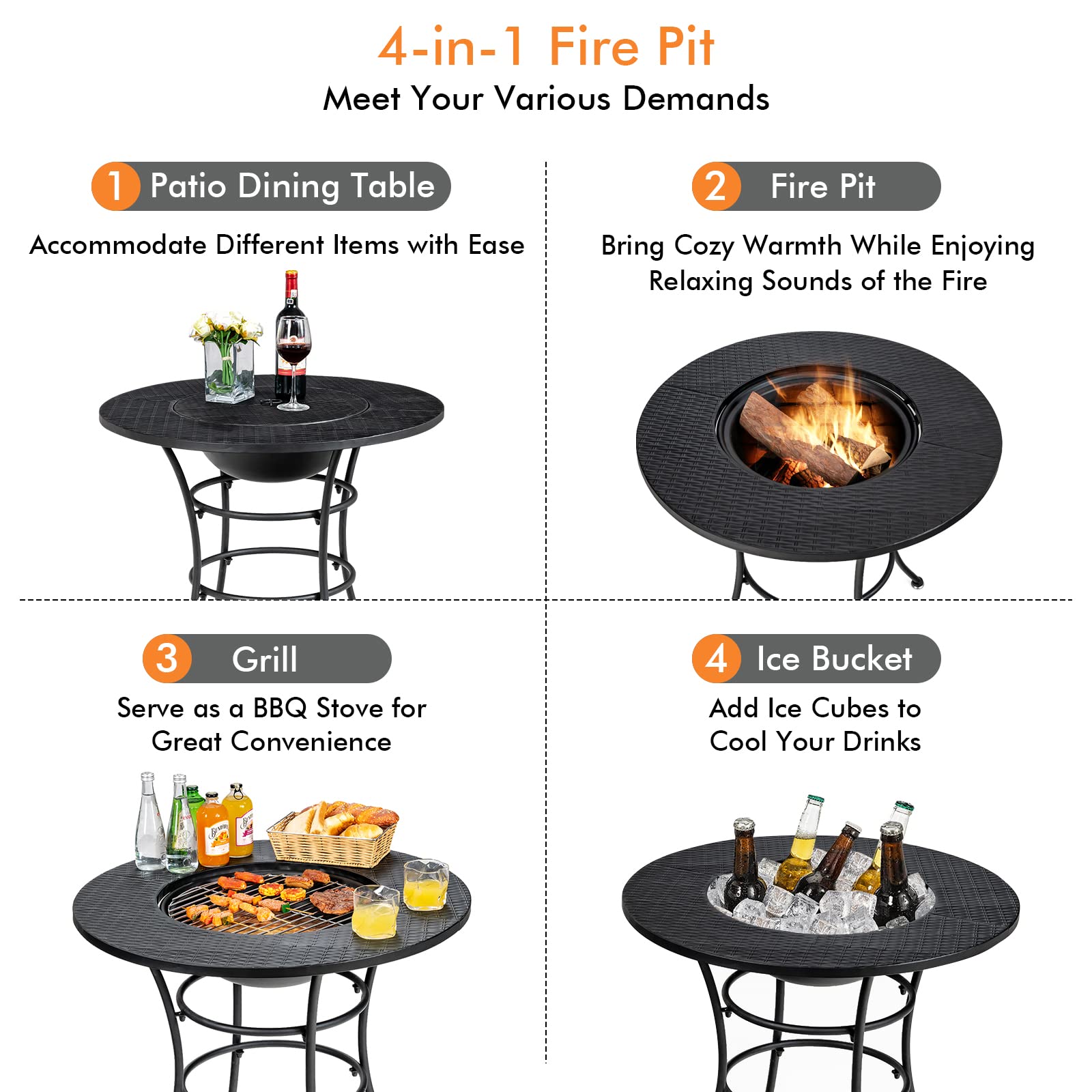 4-in-1 Fire Pit
Meet Your Various Demands

1 Patio Dining Table
Accommodate Different Items with Ease

2 Fire Pit
Bring Cozy Warmth While Enjoying Relaxing Sounds of the Fire

3 Grill
Serve as a BBQ Stove for Great Convenience

4 Ice Bucket
Add Ice Cubes to Cool Your Drinks