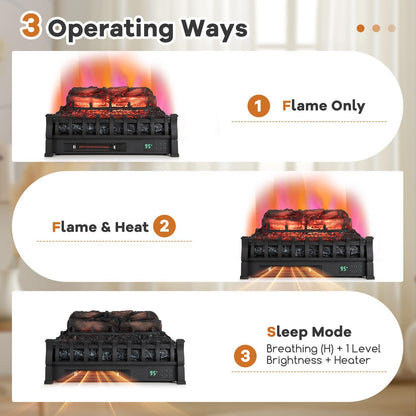 3 Operating Ways

95°

1 Flame Only

Flame & Heat 2

95°

95°

Sleep Mode

3 Breathing (H) + 1 Level Brightness + Heater