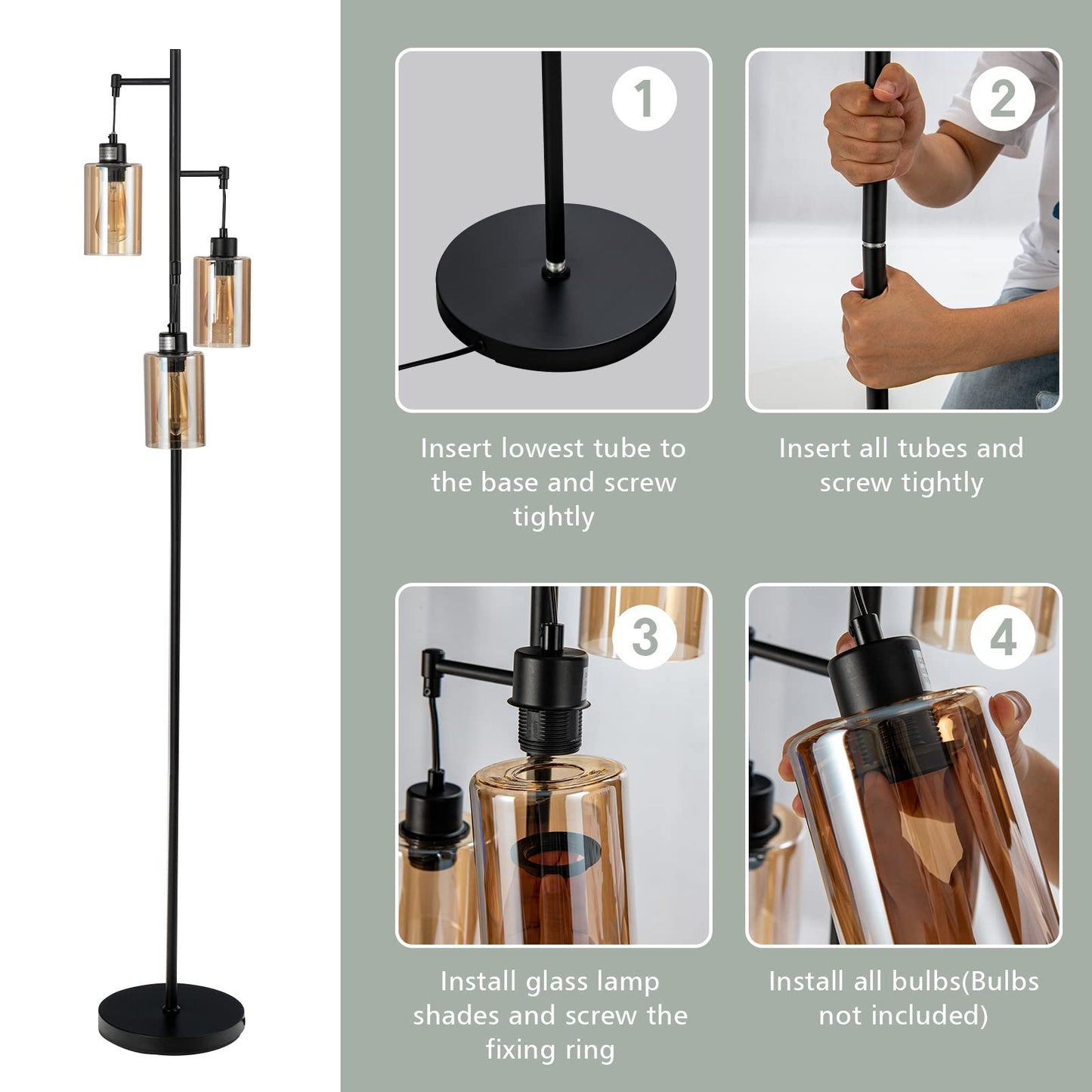 1

Insert lowest tube to the base and screw tightly

2

Insert all tubes and screw tightly

3

Install glass lamp shades and screw the fixing ring

4

Install all bulbs(Bulbs not included)